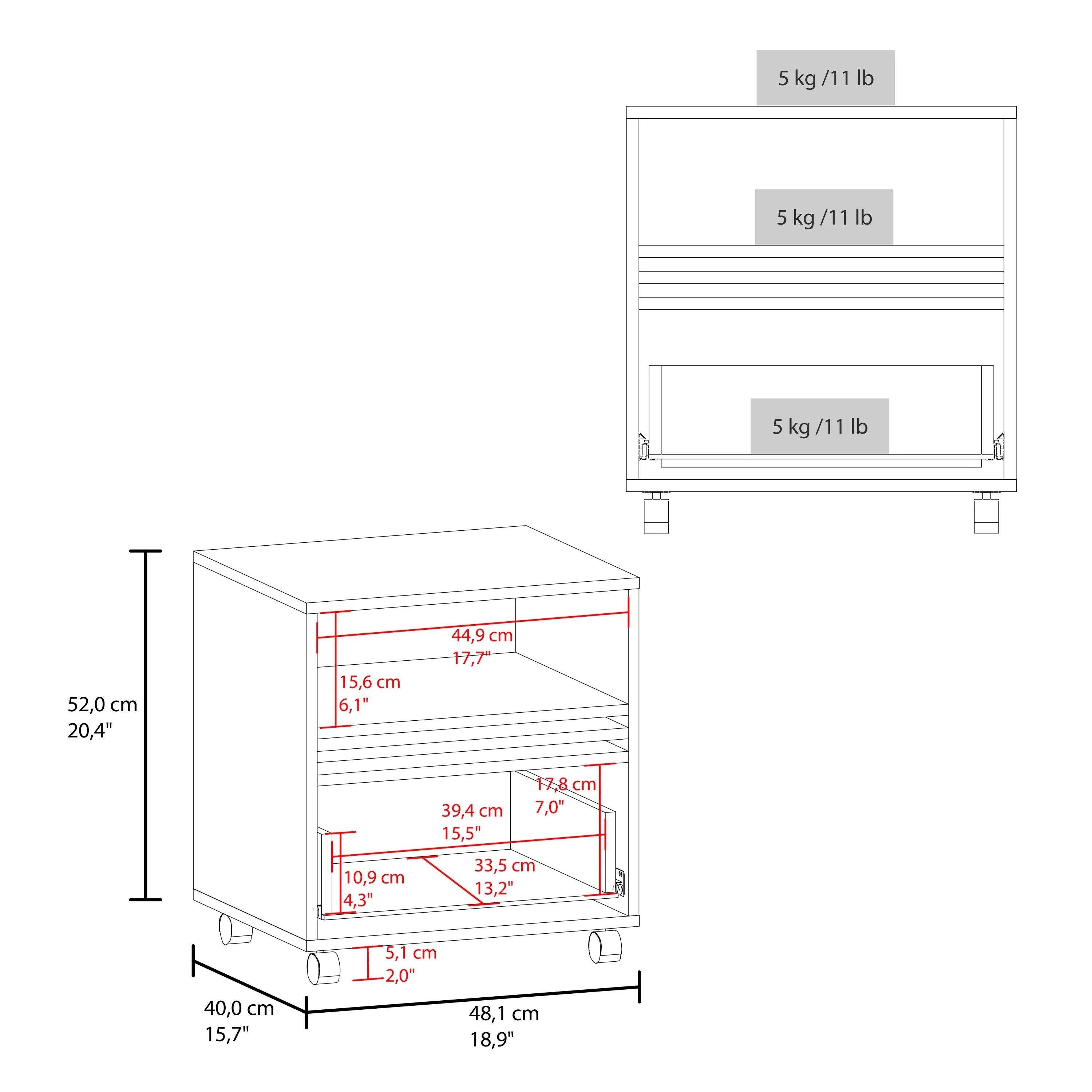 5 kg /11 lb

5 kg /11 lb

5 kg /11 lb

52,0 cm
20,4"

44,9 cm
17,7"

15,6 cm
6,1"

17,8 cm
7,0"

39,4 cm
15,5"

33,5 cm
13,2"

10,9 cm
4,3"

5,1 cm
2,0"

40,0 cm
15,7"

48,1 cm
18,9"