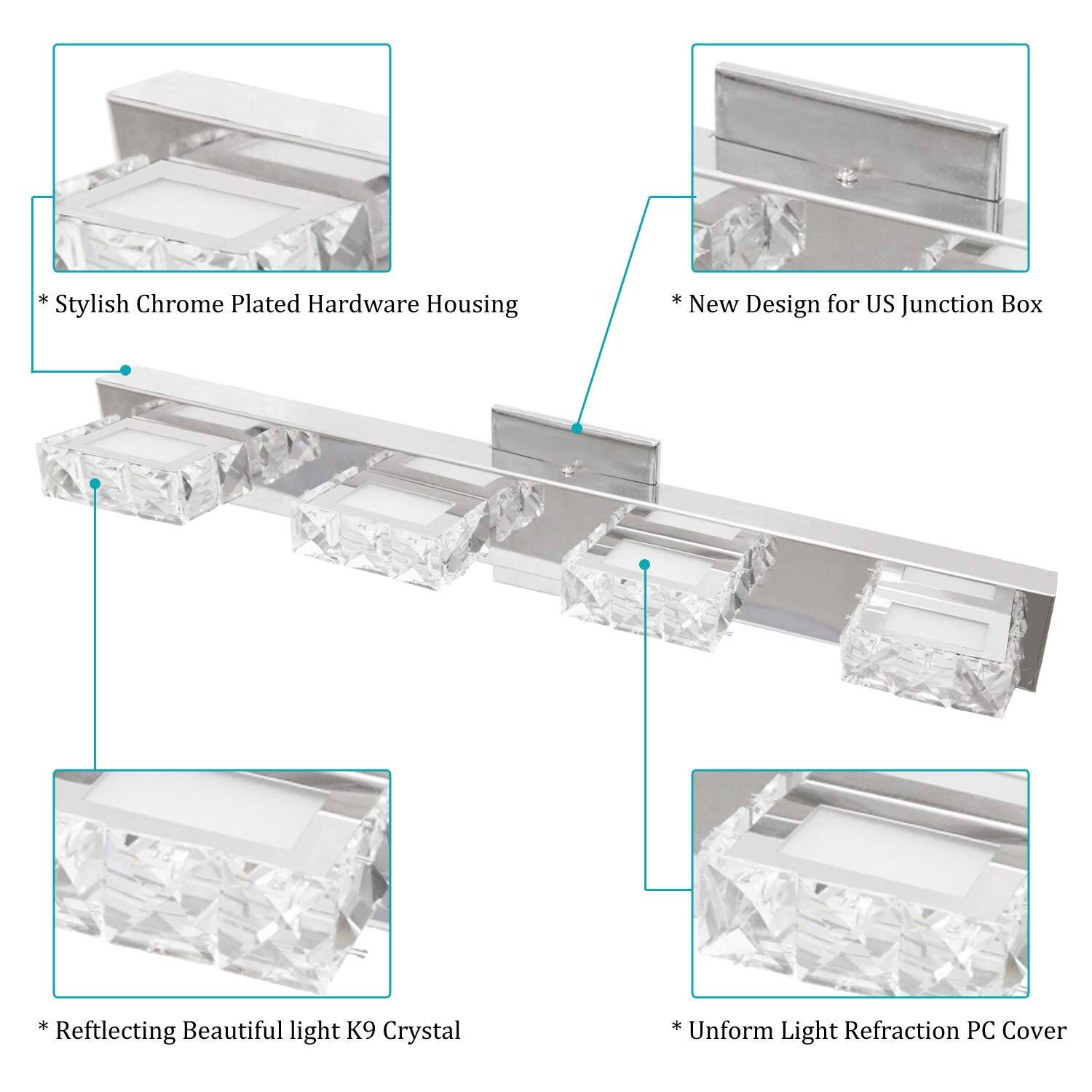 * Stylish Chrome Plated Hardware Housing

* New Design for US Junction Box

* Reftlecting Beautiful light K9 Crystal

* Unform Light Refraction PC Cover