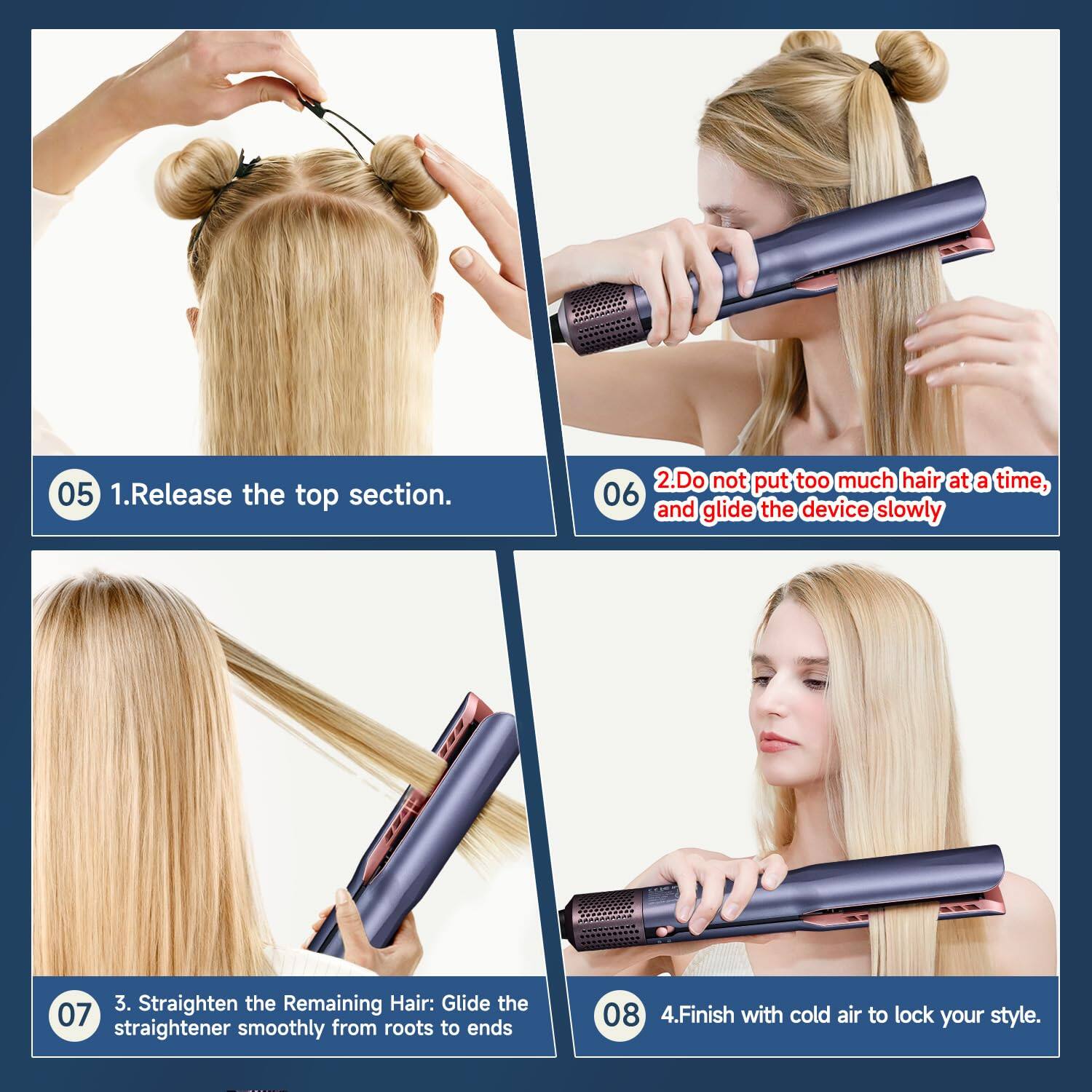 05 1.Release the top section.

06 2.Do not put too much hair at a time, and glide the device slowly

07 3. Straighten the Remaining Hair: Glide the straightener smoothly from roots to ends

08 4.Finish with cold air to lock your style.