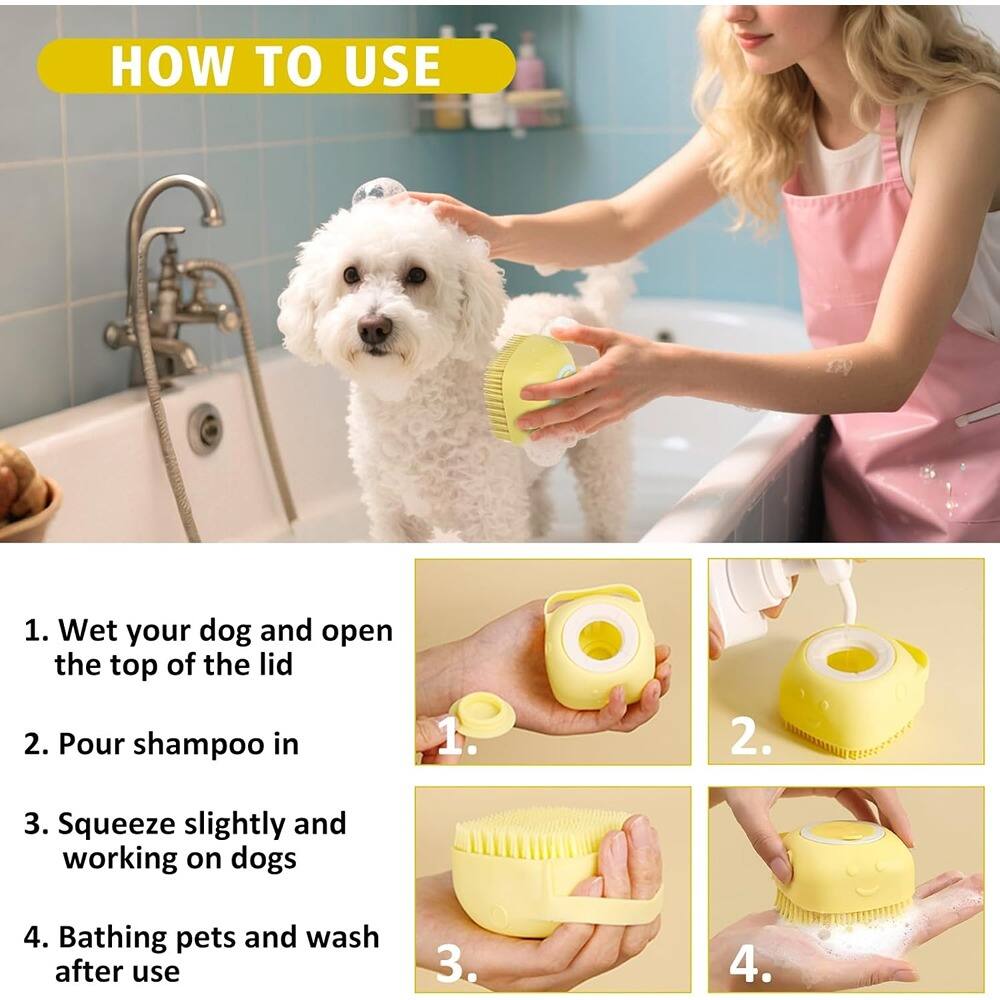 HOW TO USE

1. Wet your dog and open the top of the lid

2. Pour shampoo in

3. Squeeze slightly and working on dogs

4. Bathing pets and wash after use

1.

2.

3.

4.