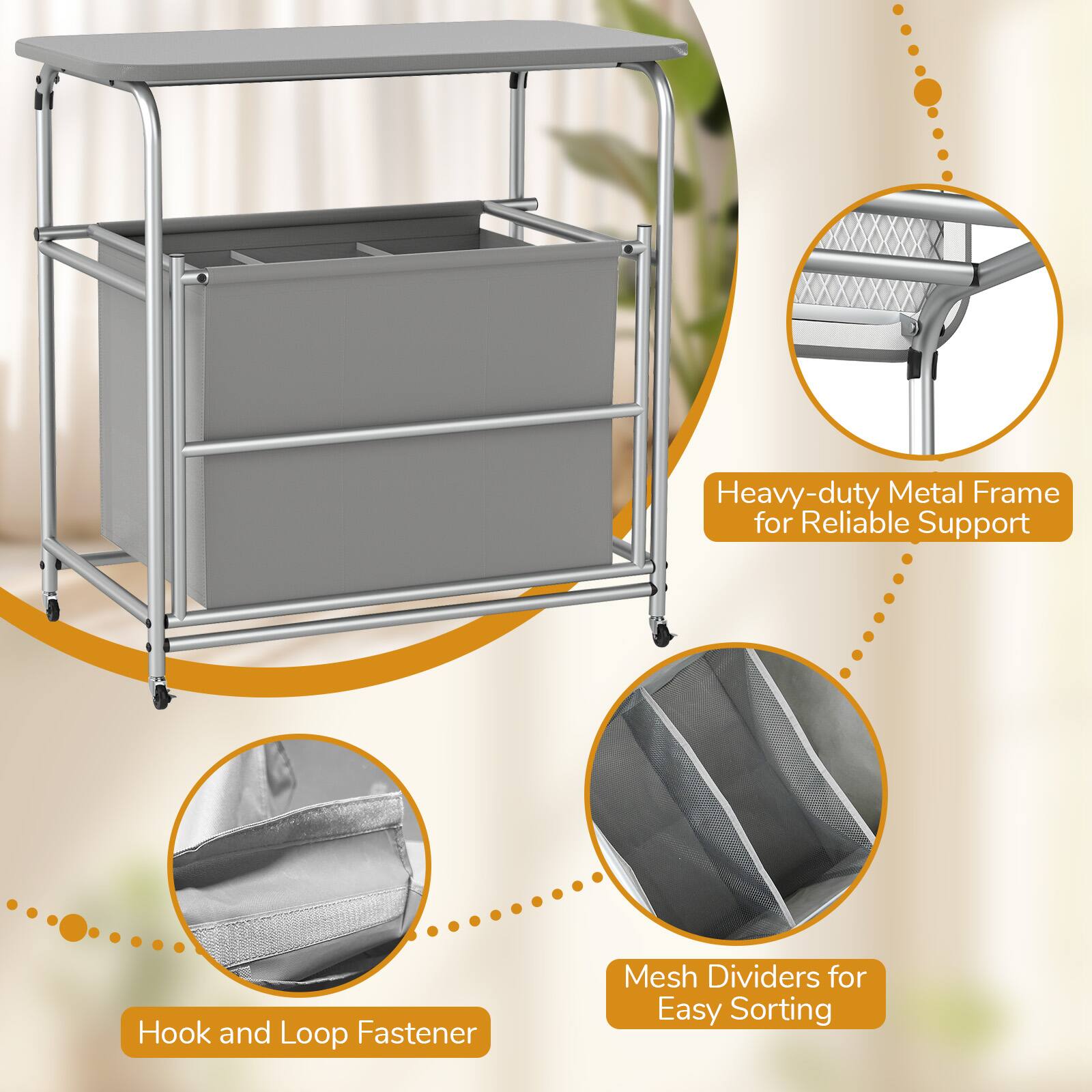 Heavy-duty Metal Frame for Reliable Support

Mesh Dividers for Easy Sorting

Hook and Loop Fastener