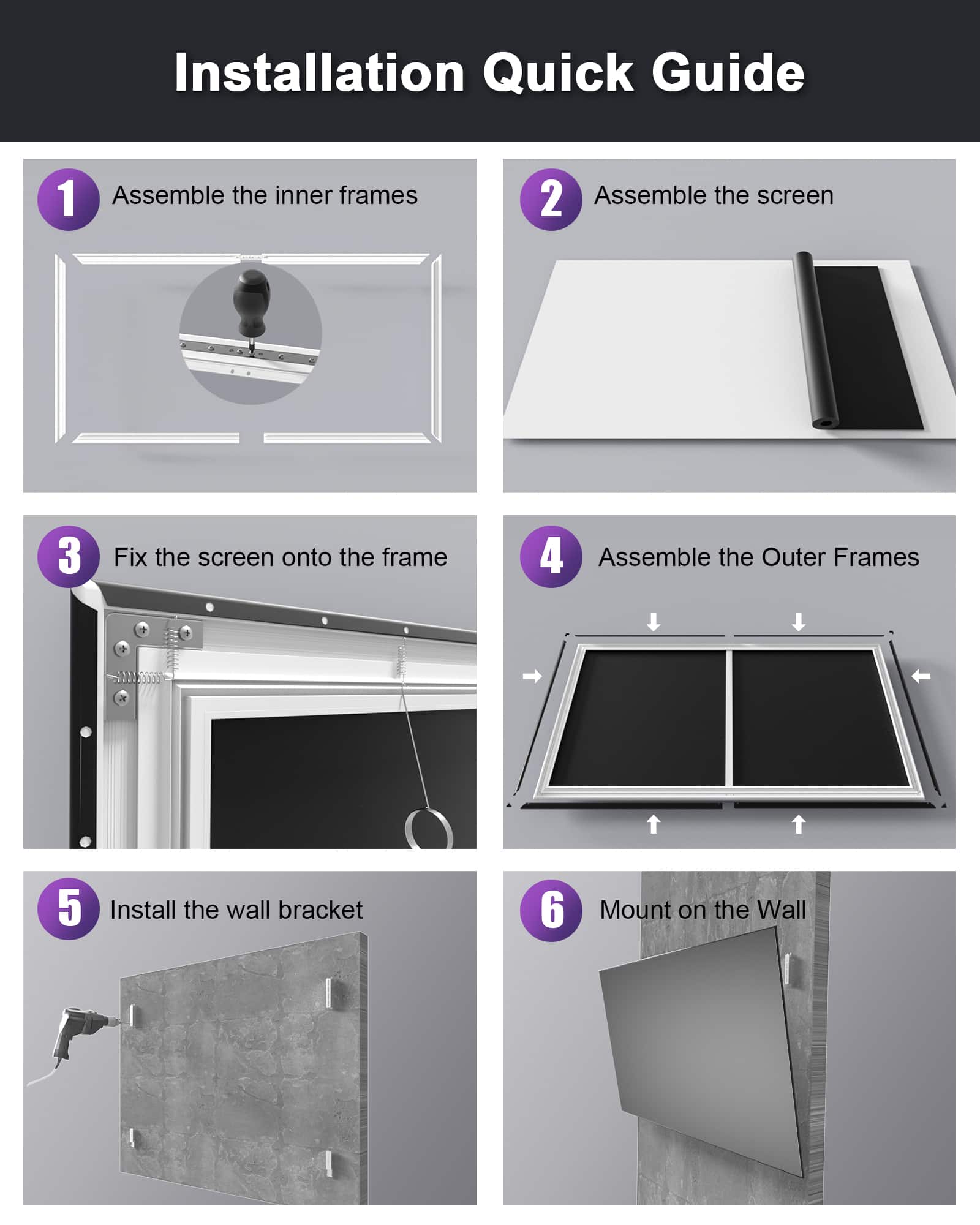 Installation Quick Guide

1 Assemble the inner frames

2 Assemble the screen

3 Fix the screen onto the frame

4 Assemble the Outer Frames

5 Install the wall bracket

6 Mount on the Wall