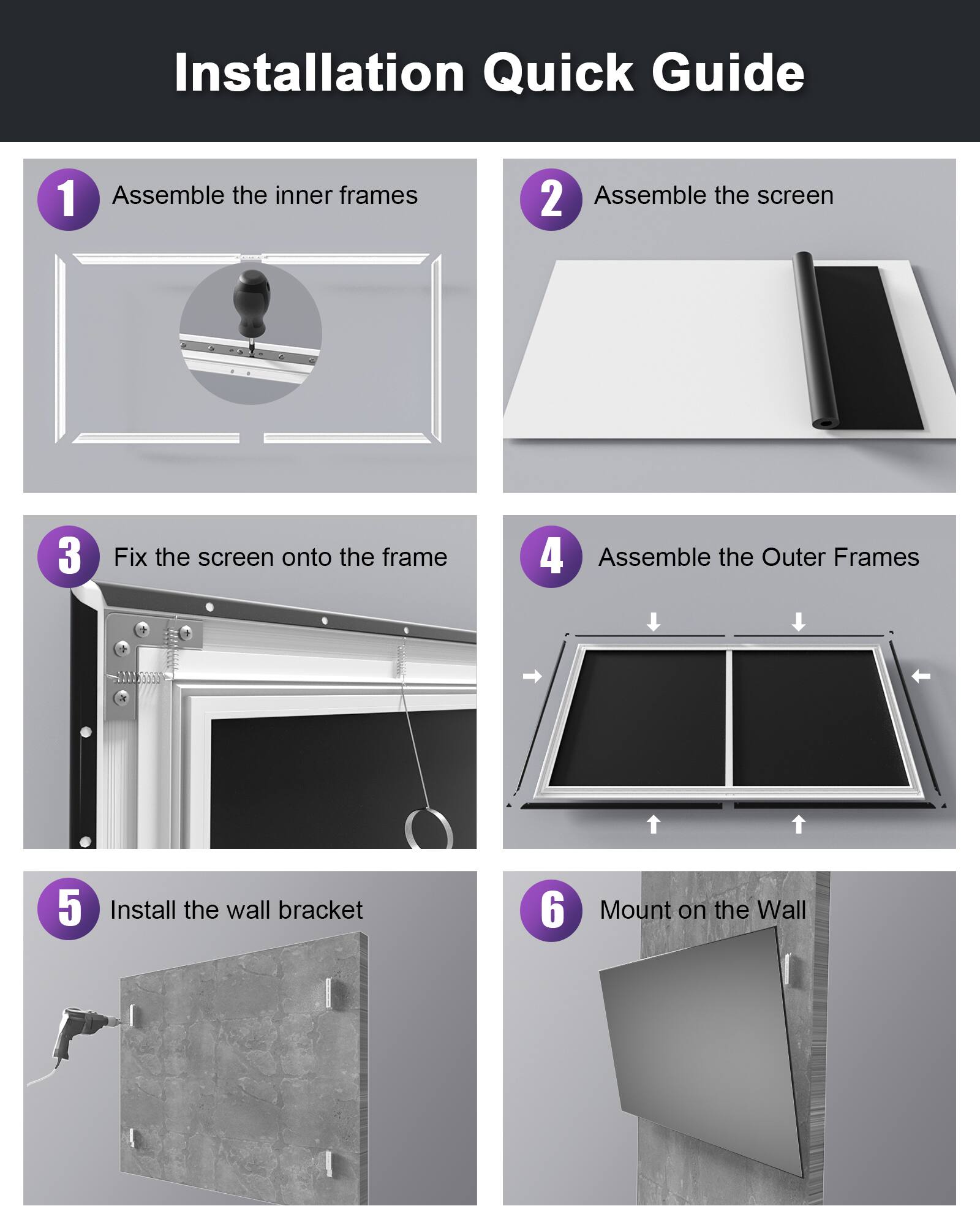 Installation Quick Guide

1 Assemble the inner frames

2 Assemble the screen

3 Fix the screen onto the frame

4 Assemble the Outer Frames

5 Install the wall bracket

6 Mount on the Wall