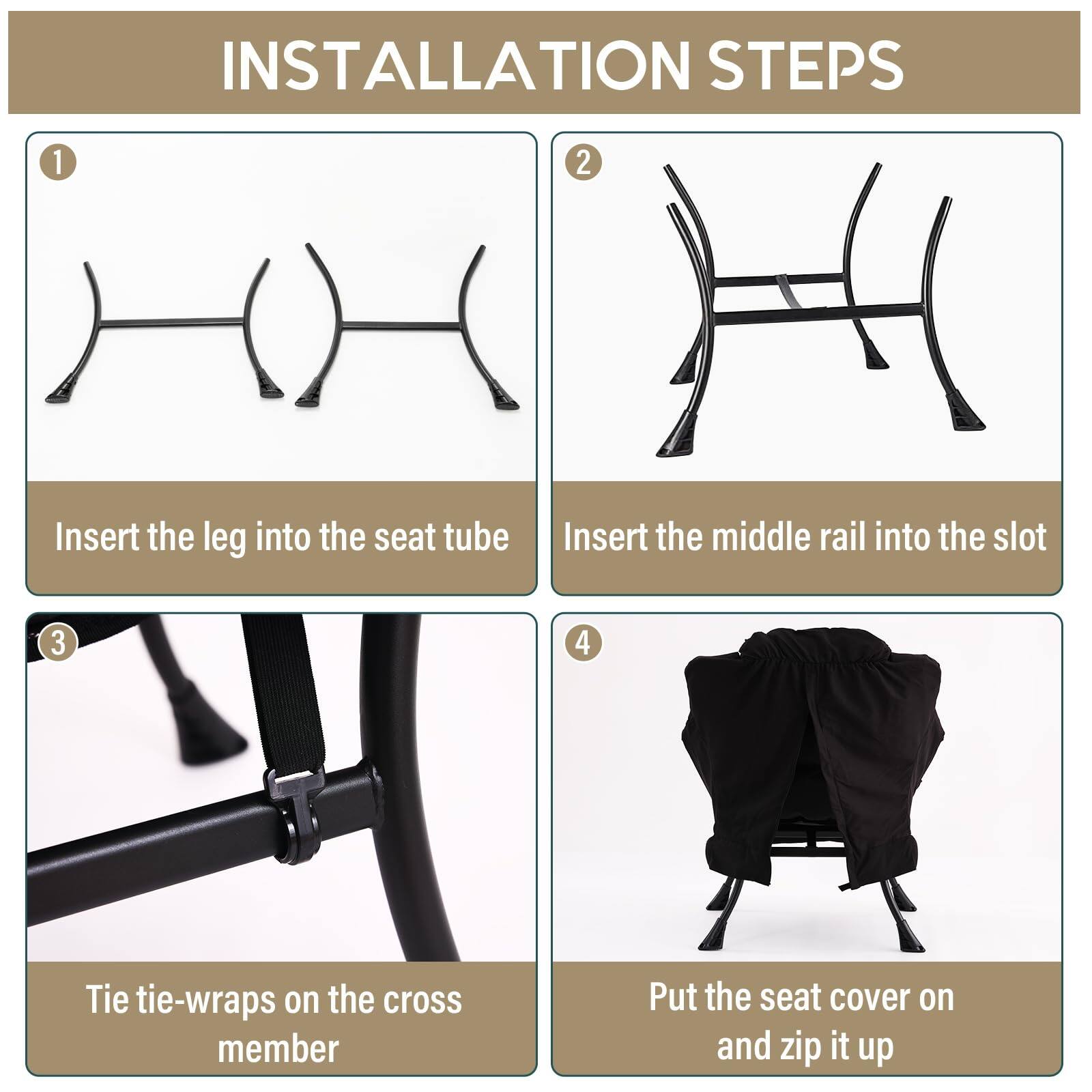 INSTALLATION STEPS

1

Insert the leg into the seat tube

2

Insert the middle rail into the slot

3

Tie tie-wraps on the cross member

4

Put the seat cover on and zip it up