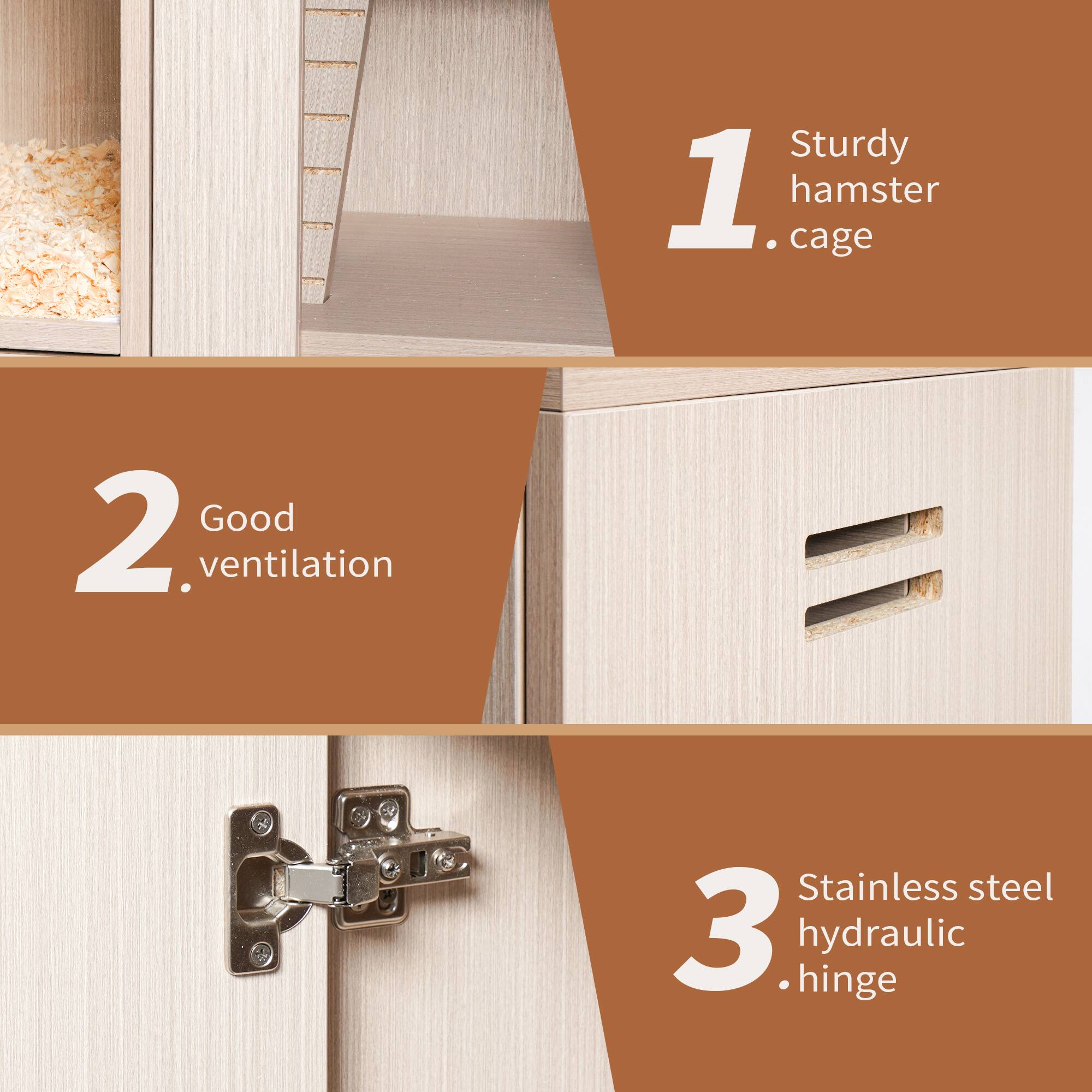 1. Sturdy hamster cage

2. Good ventilation

3. Stainless steel hydraulic hinge