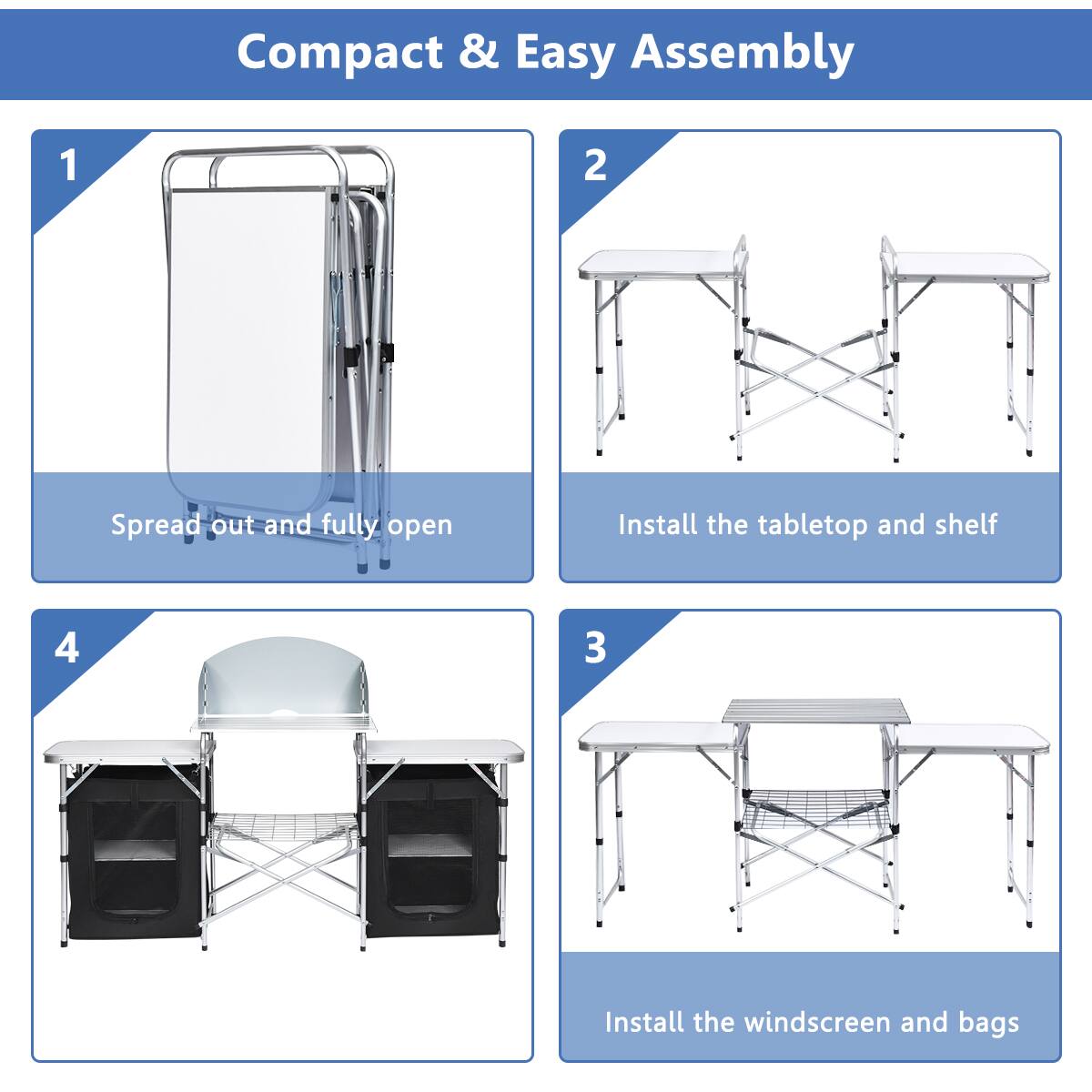 Compact & Easy Assembly

1

Spread out and fully open

2

Install the tabletop and shelf

4

3

Install the windscreen and bags