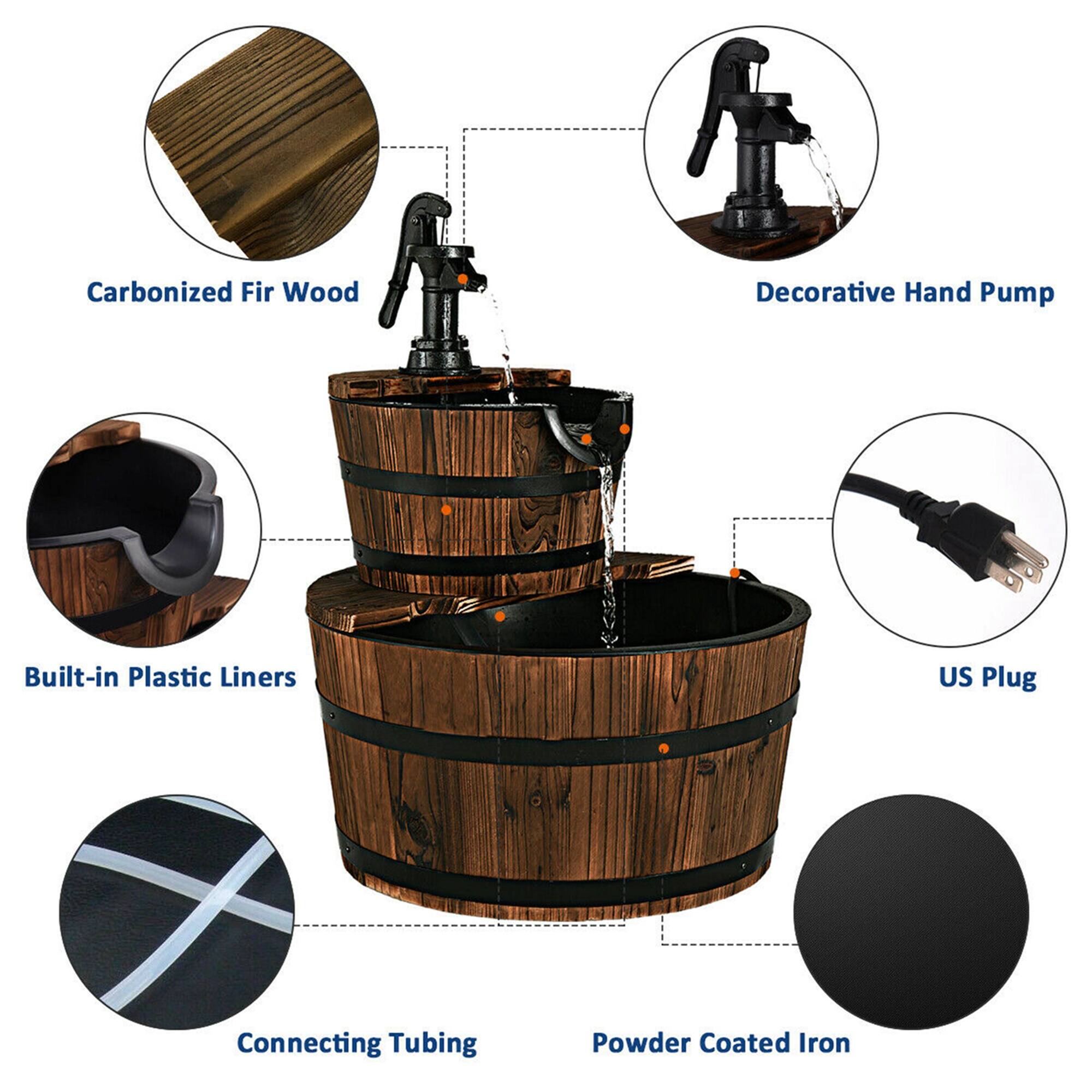 Carbonized Fir Wood

Decorative Hand Pump

Built-in Plastic Liners

US Plug

Connecting Tubing

Powder Coated Iron