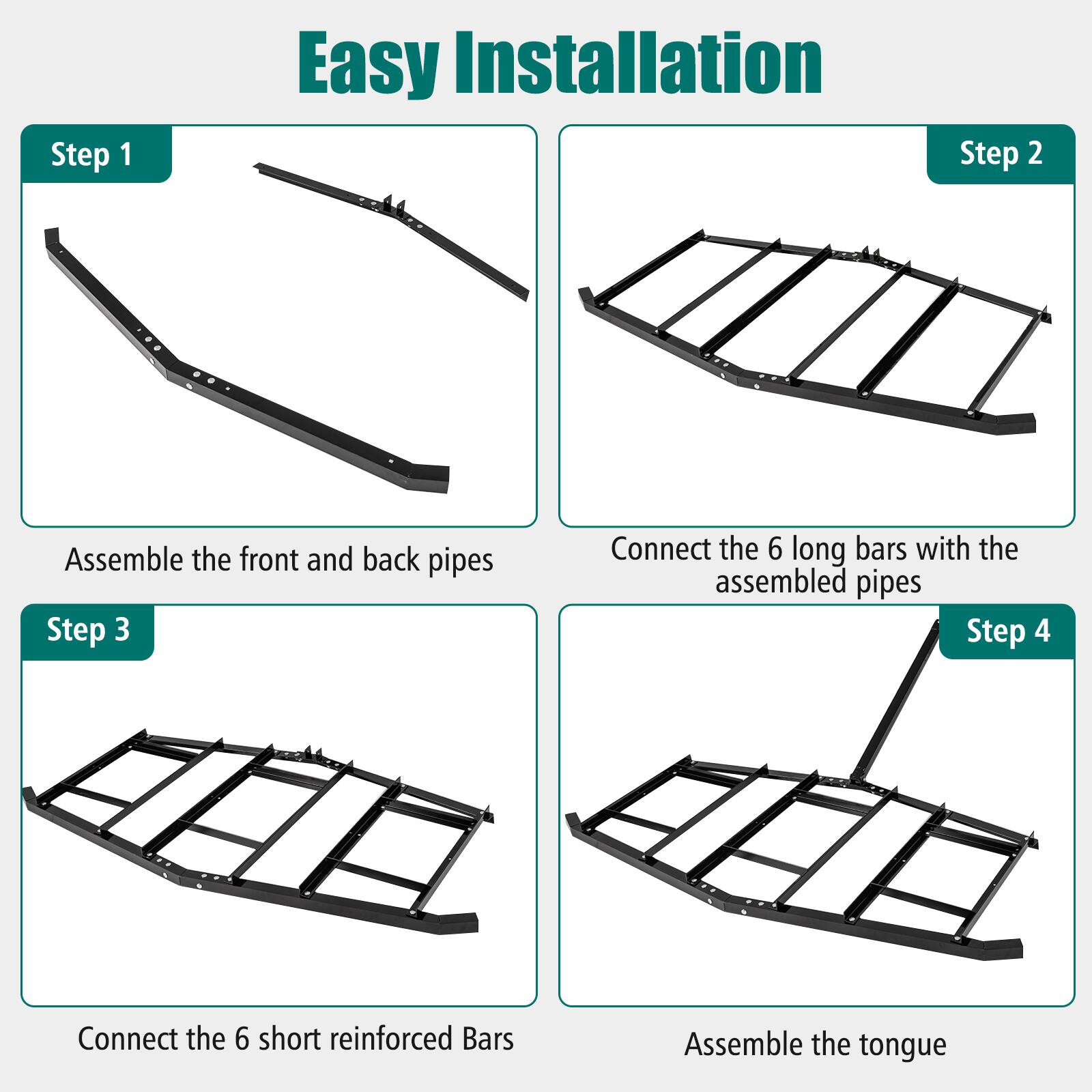 Easy Installation

Step 1

Assemble the front and back pipes

Step 2

Connect the 6 long bars with the assembled pipes

Step 3

Connect the 6 short reinforced Bars

Step 4

Assemble the tongue