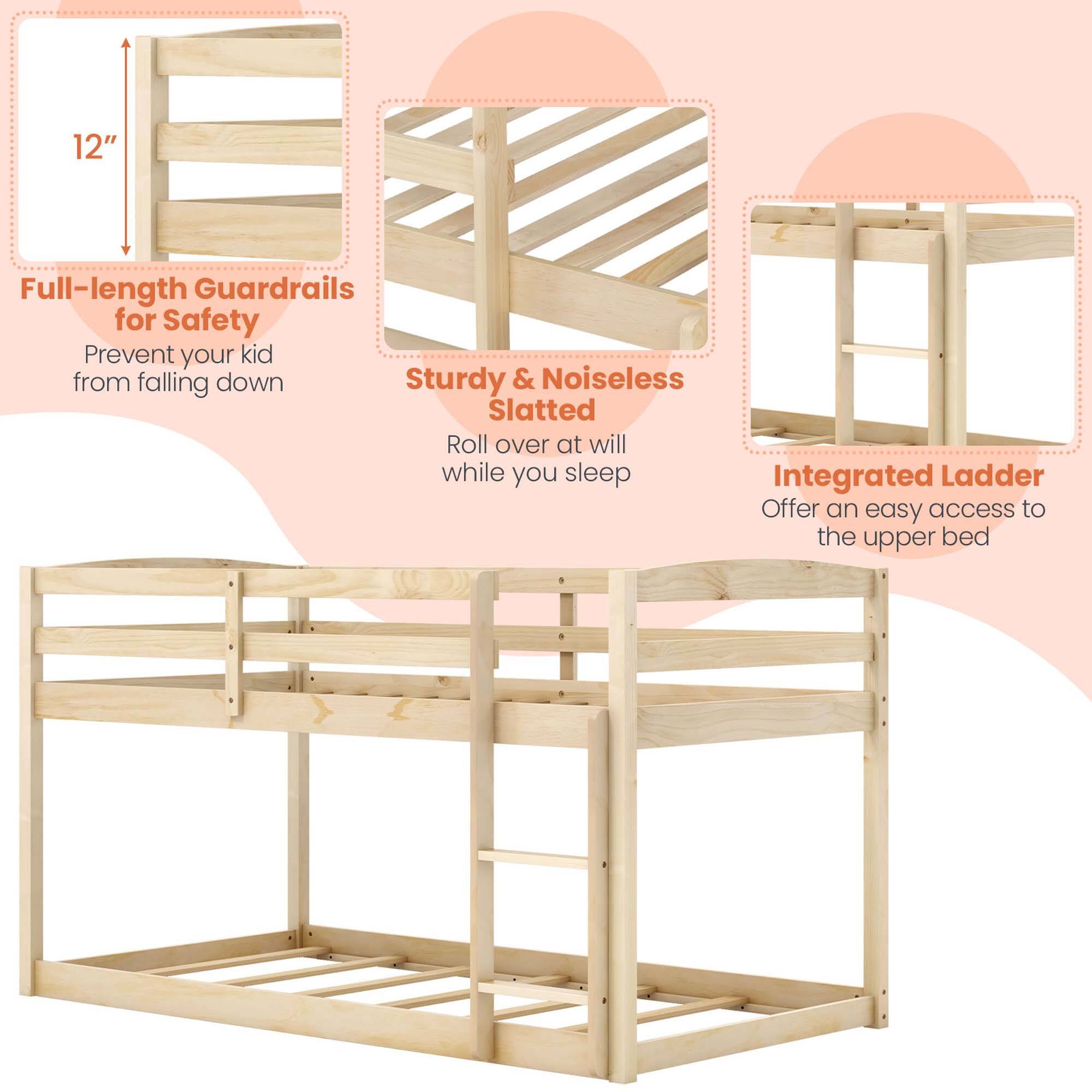 12"

Full-length Guardrails for Safety

Prevent your kid from falling down

Sturdy & Noiseless Slatted

Roll over at will while you sleep

Integrated Ladder

Offer an easy access to the upper bed