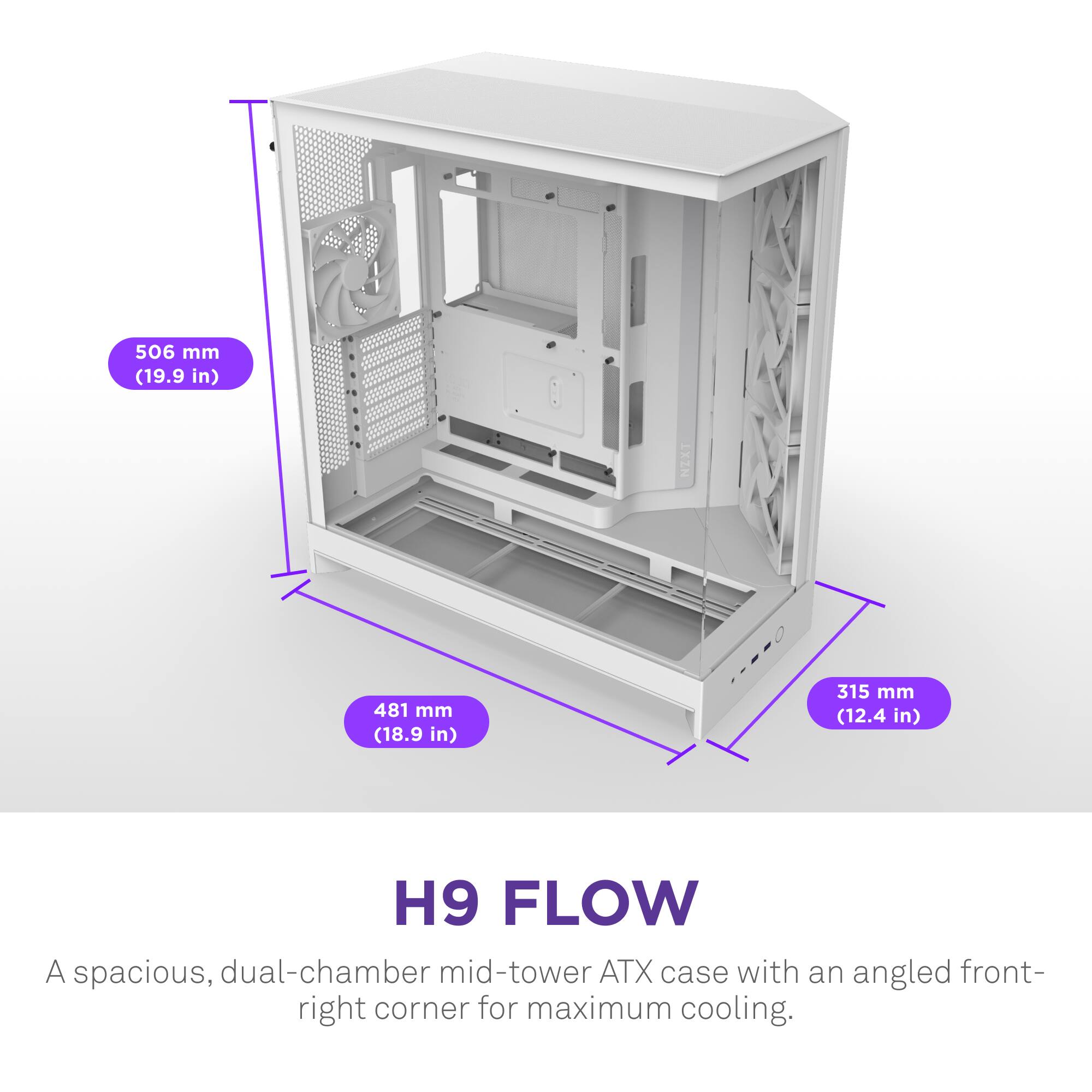 506 mm
(19.9 in)

NZXT

481 mm
(18.9 in)

315 mm
(12.4 in)

H9 FLOW

A spacious, dual-chamber mid-tower ATX case with an angled front-right corner for maximum cooling.