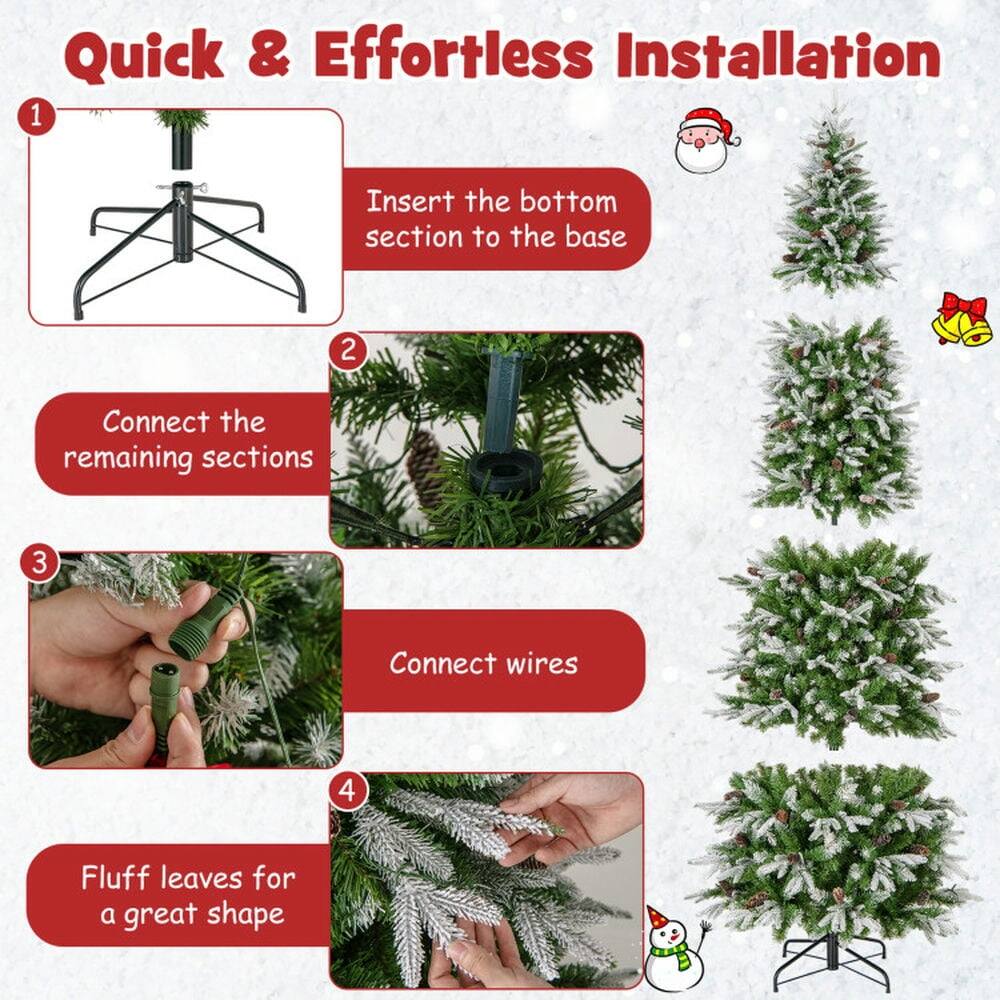 Quick & Effortless Installation

1

Insert the bottom section to the base

2

Connect the remaining sections

3

Connect wires

4

Fluff leaves for a great shape