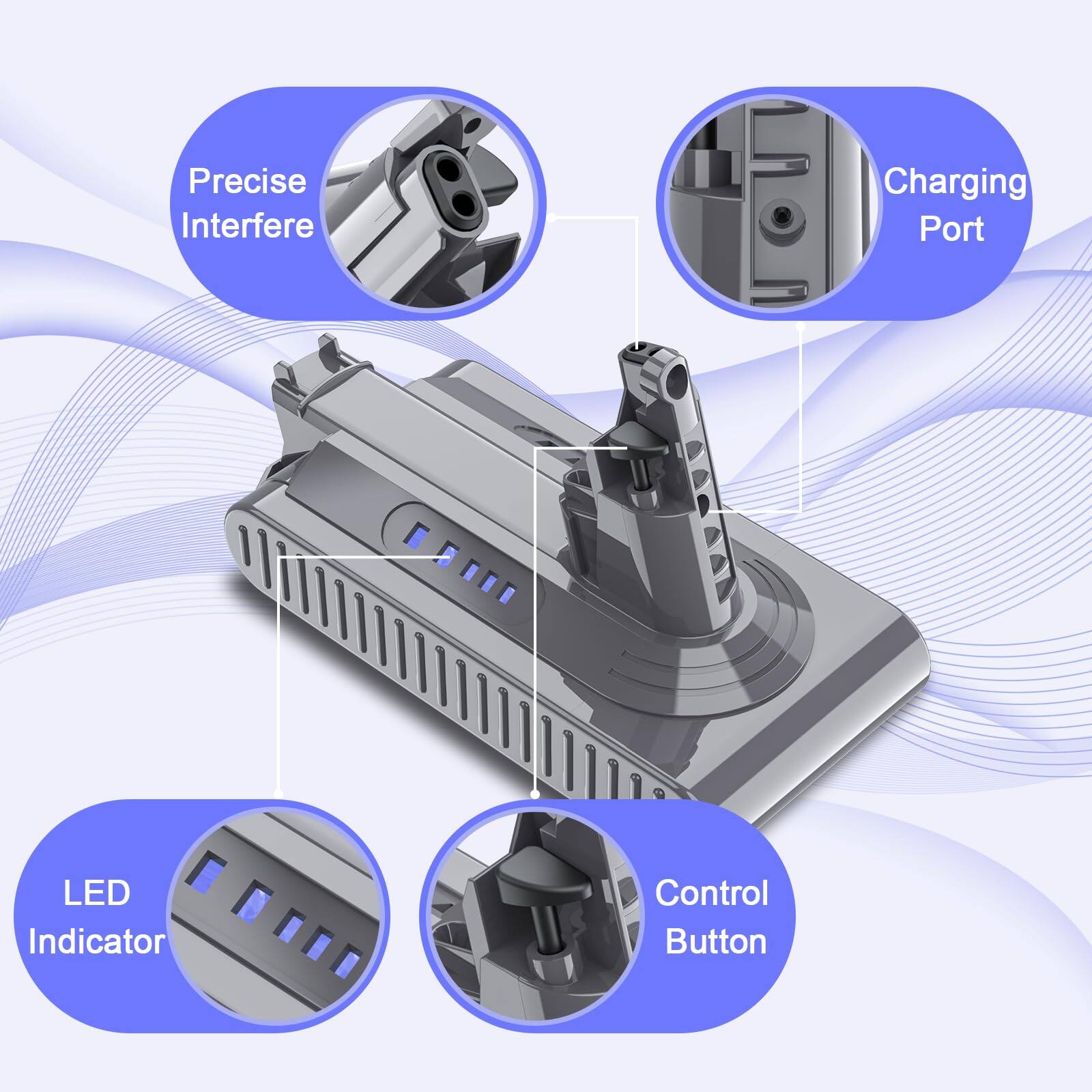 Precise Interfere

Charging Port

LED Indicator

Control Button