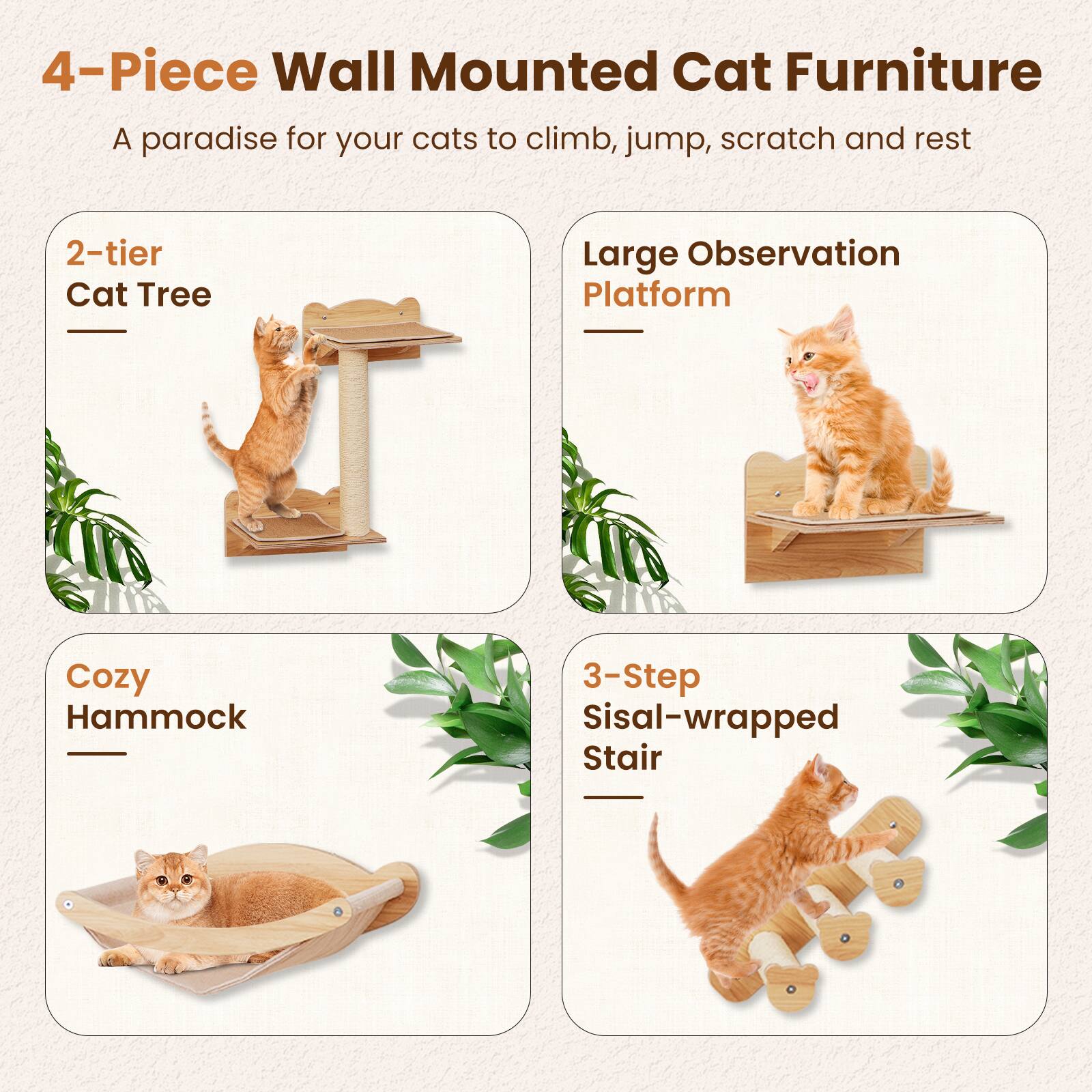 4-Piece Wall Mounted Cat Furniture

A paradise for your cats to climb, jump, scratch and rest

2-tier
Cat Tree

Large Observation
Platform

Cozy
Hammock

3-Step
Sisal-wrapped
Stair