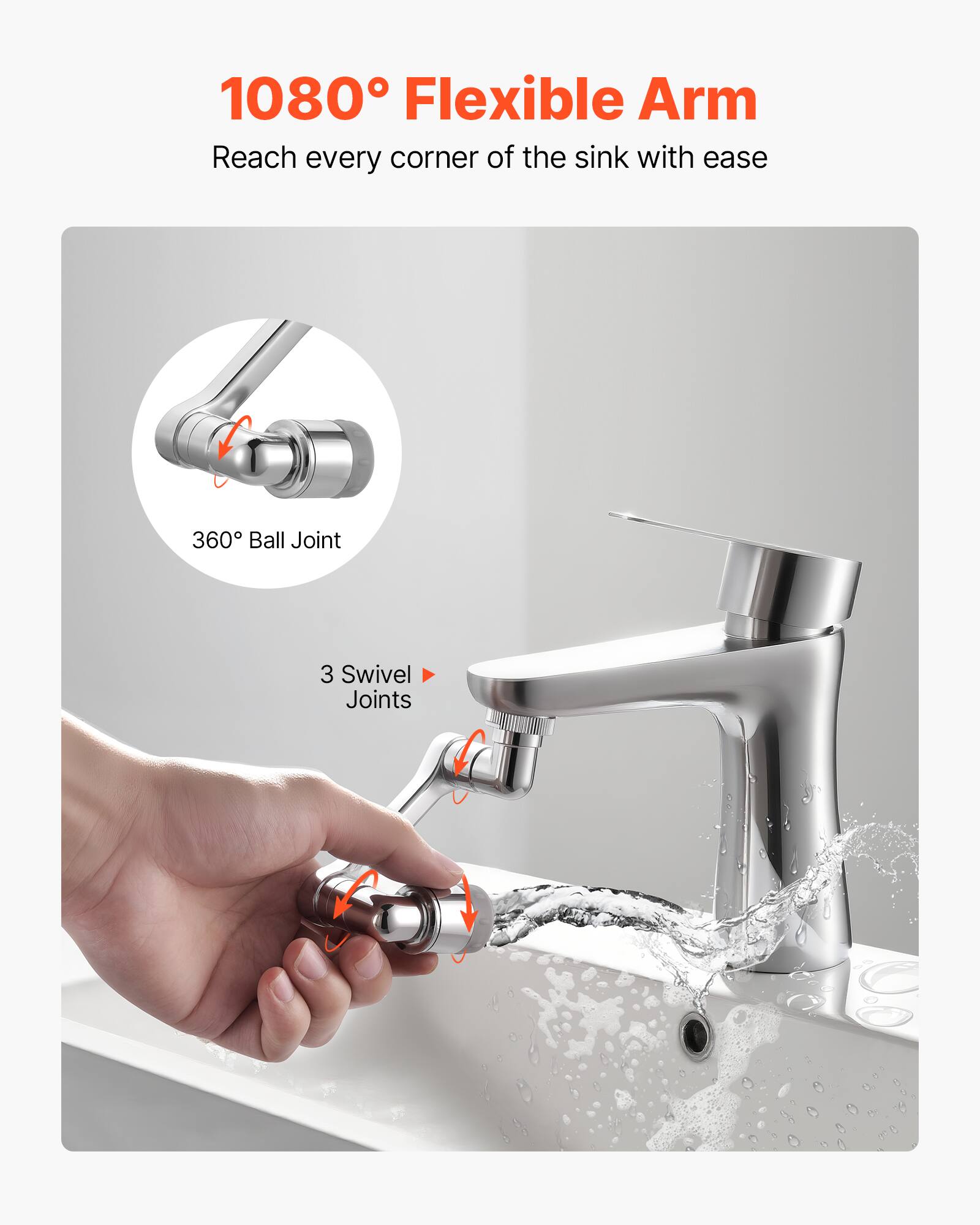 1080° Flexible Arm

Reach every corner of the sink with ease

360° Ball Joint

3 Swivel Joints