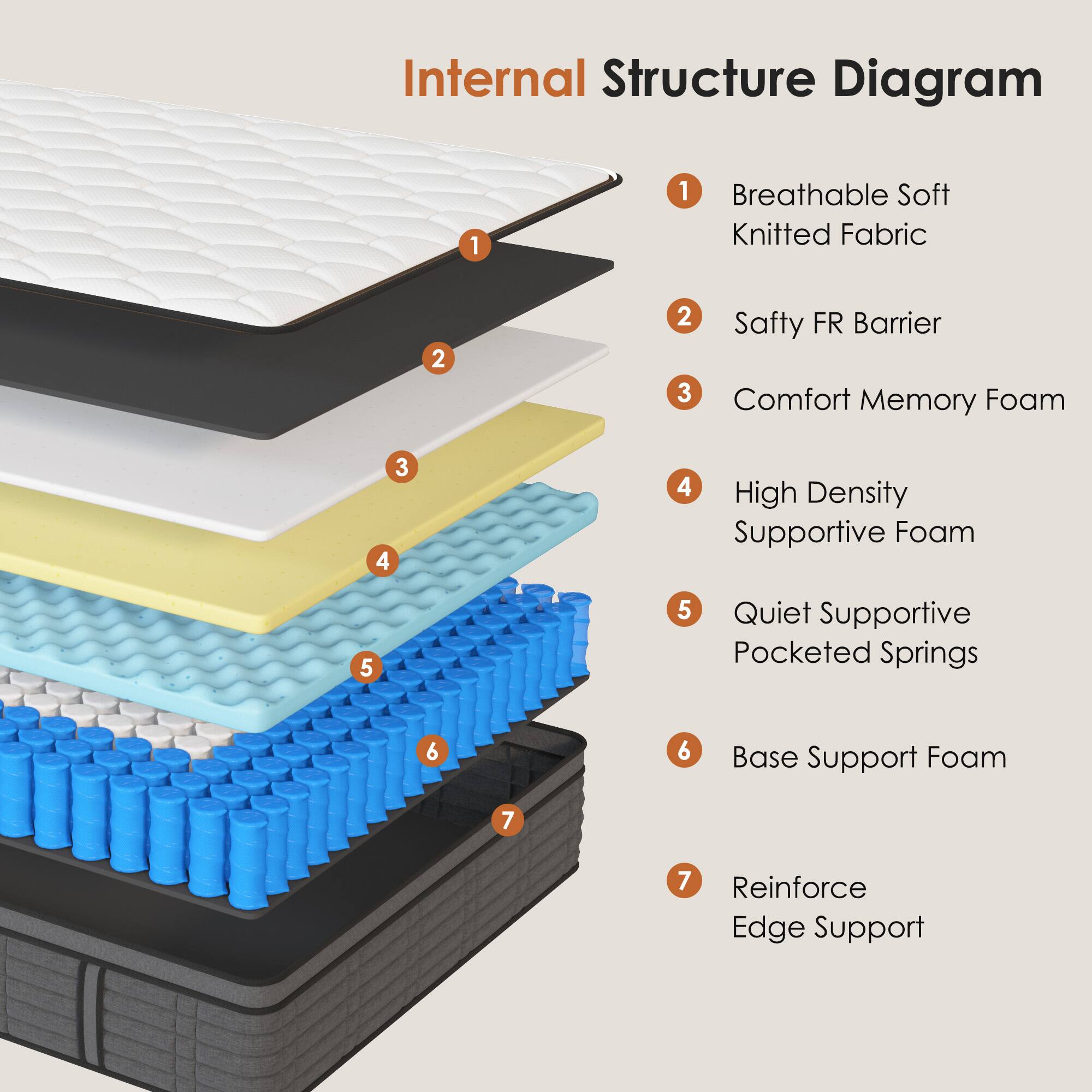 Internal Structure Diagram

1
2
3
4
5
6
7

1 Breathable Soft Knitted Fabric

2 Safty FR Barrier

3 Comfort Memory Foam

4 High Density Supportive Foam

5 Quiet Supportive Pocketed Springs

6 Base Support Foam

7 Reinforce Edge Support