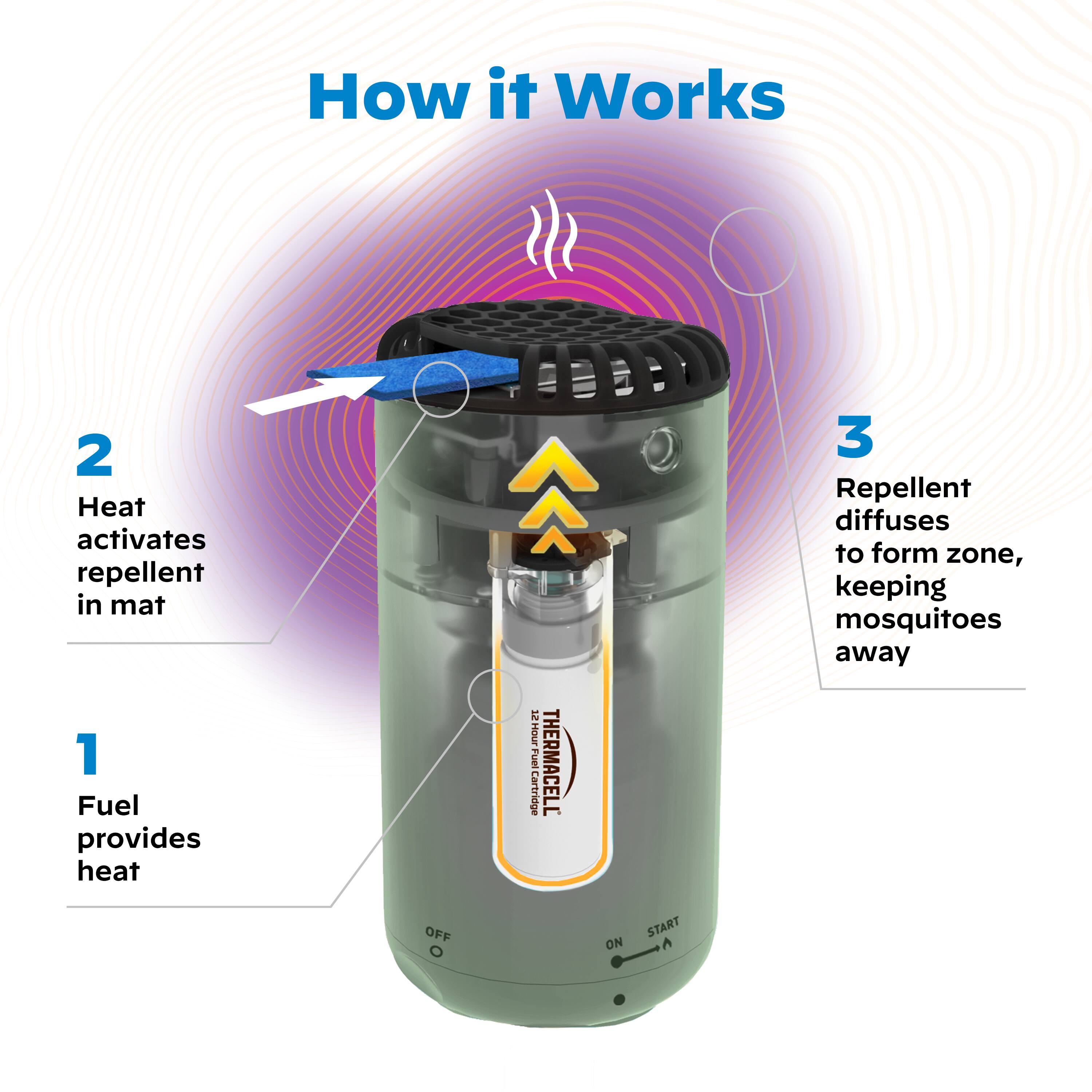 How it Works

2
Heat activates repellent in mat

1
Fuel provides heat

3
Repellent diffuses to form zone, keeping mosquitoes away

THERMACELL®
12 Hour Fuel Cartridge

OFF

ON

START