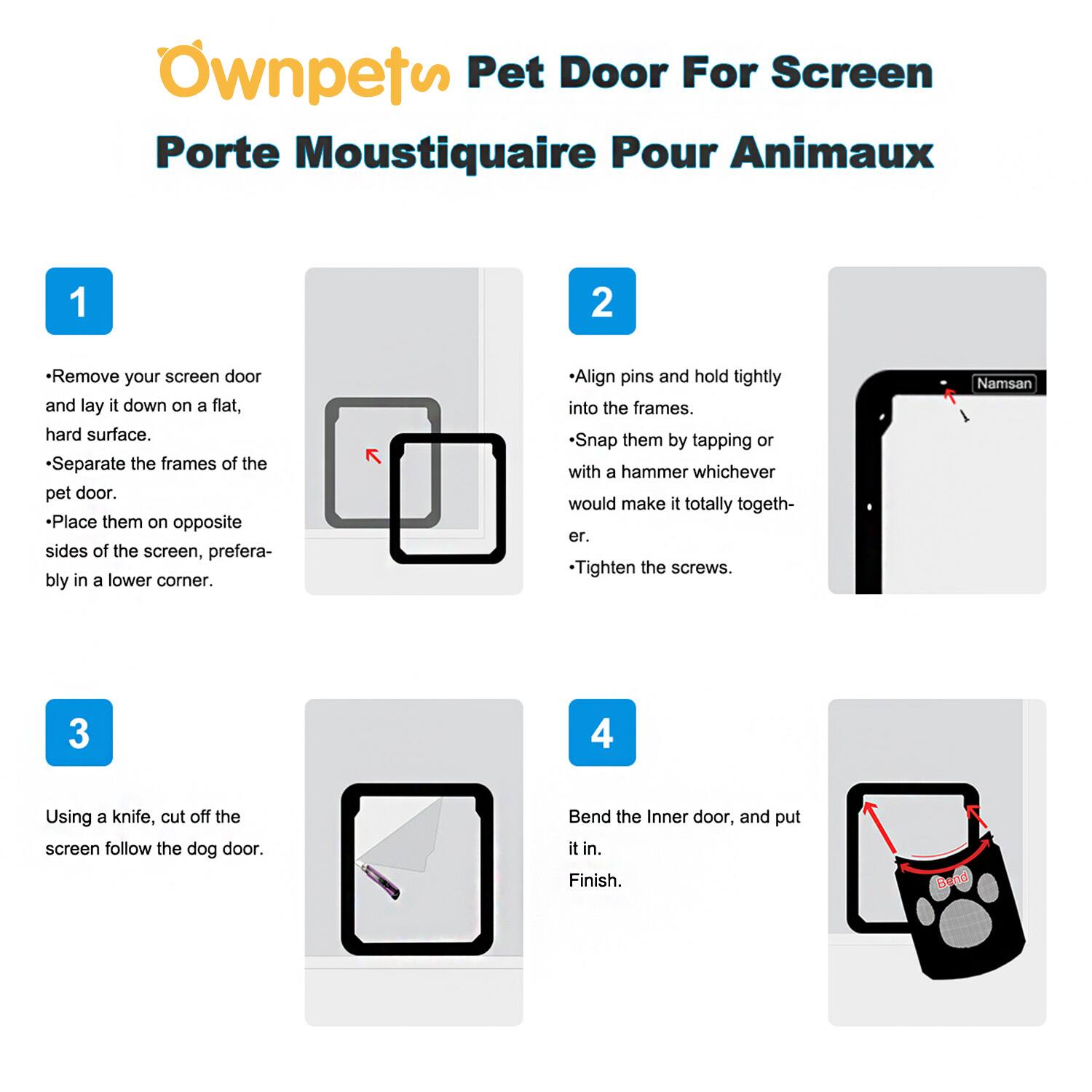 Ownpets Pet Door For Screen

Porte Moustiquaire Pour Animaux

1

•Remove your screen door and lay it down on a flat, hard surface.
•Separate the frames of the pet door.
•Place them on opposite sides of the screen, preferably in a lower corner.

2

•Align pins and hold tightly into the frames.
•Snap them by tapping or with a hammer whichever would make it totally together.
•Tighten the screws.

Namsan

3

Using a knife, cut off the screen follow the dog door.

4

Bend the Inner door, and put it in.
Finish.

Bend