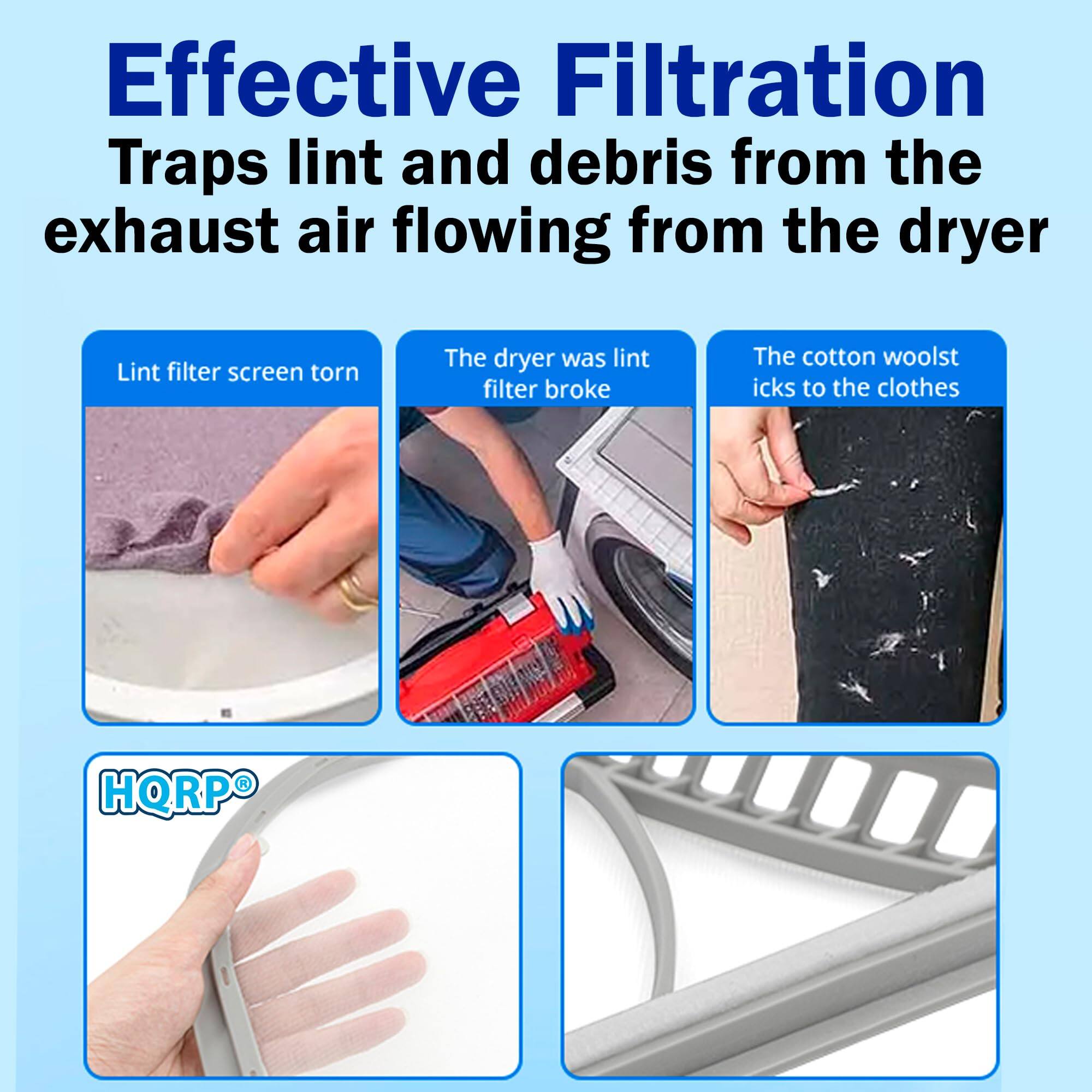 Effective Filtration
Traps lint and debris from the exhaust air flowing from the dryer

Lint filter screen torn

The dryer was lint filter broke

The cotton woolst icks to the clothes

HQRP®