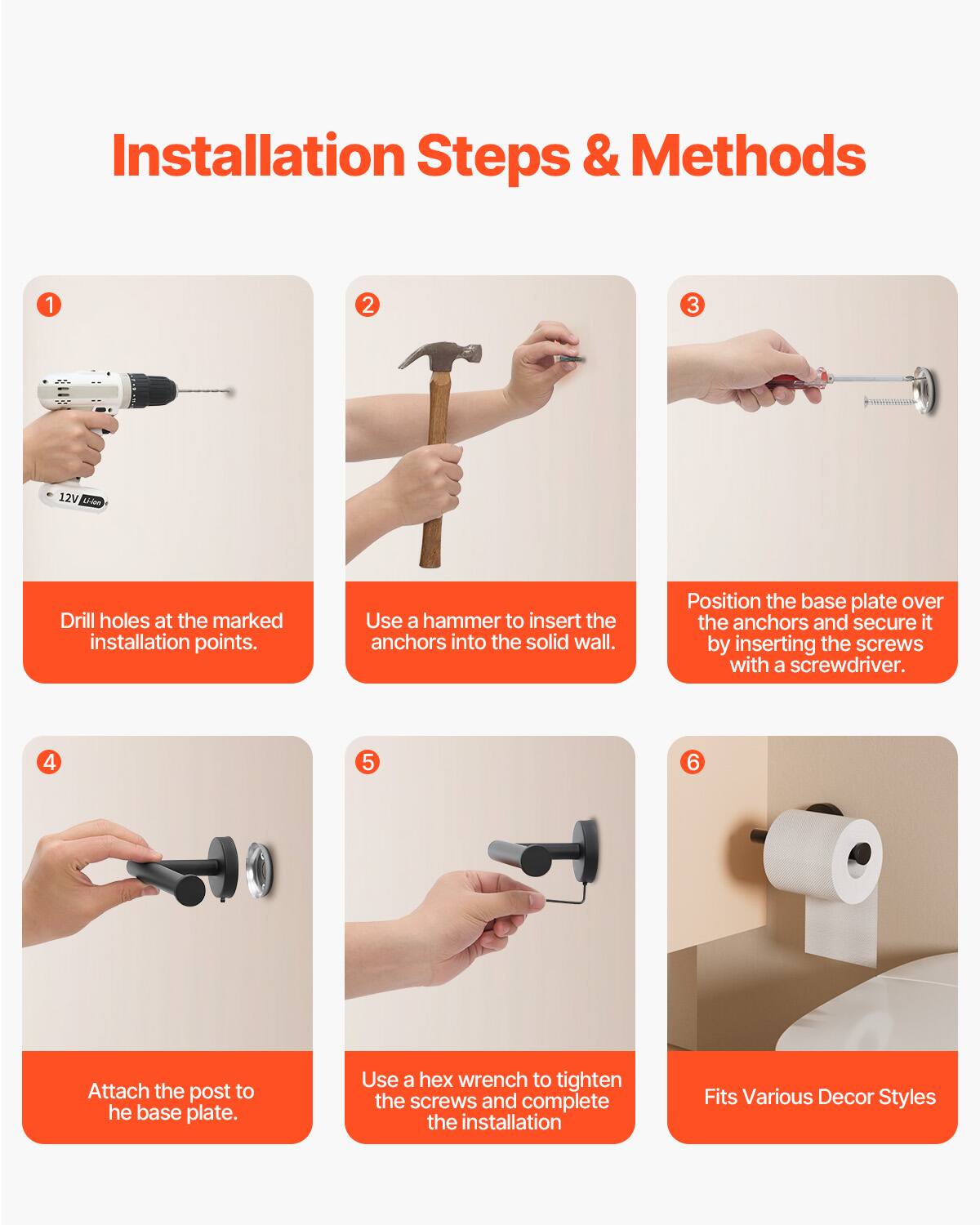 Installation Steps & Methods

1

12V Li-ion

Drill holes at the marked installation points.

2

Use a hammer to insert the anchors into the solid wall.

3

Position the base plate over the anchors and secure it by inserting the screws with a screwdriver.

4

Attach the post to he base plate.

5

Use a hex wrench to tighten the screws and complete the installation

6

Fits Various Decor Styles