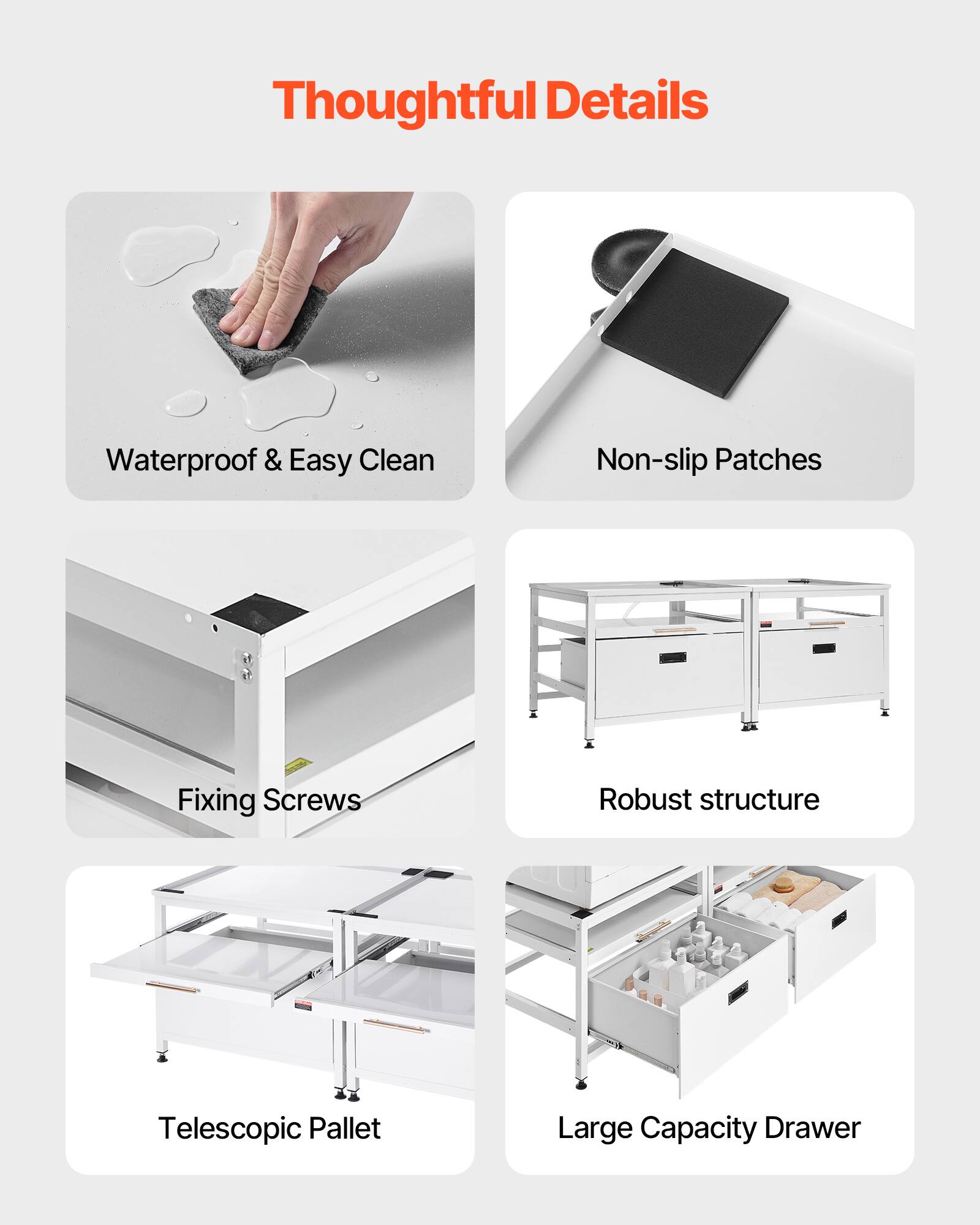 Thoughtful Details

Waterproof & Easy Clean

Non-slip Patches

Fixing Screws

Robust structure

Telescopic Pallet

Large Capacity Drawer