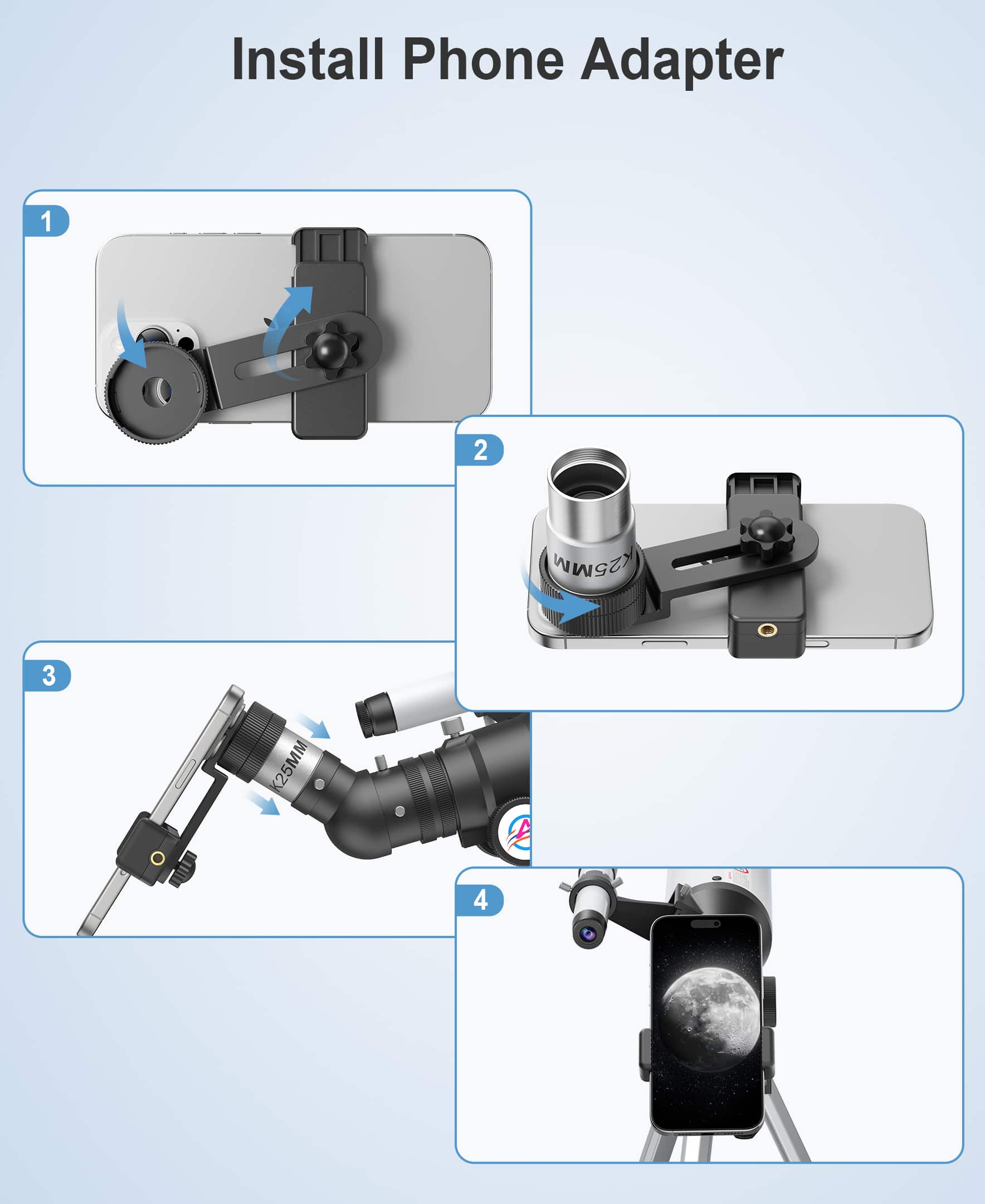 Install Phone Adapter

1

2

K25MM

3

K25MM

4