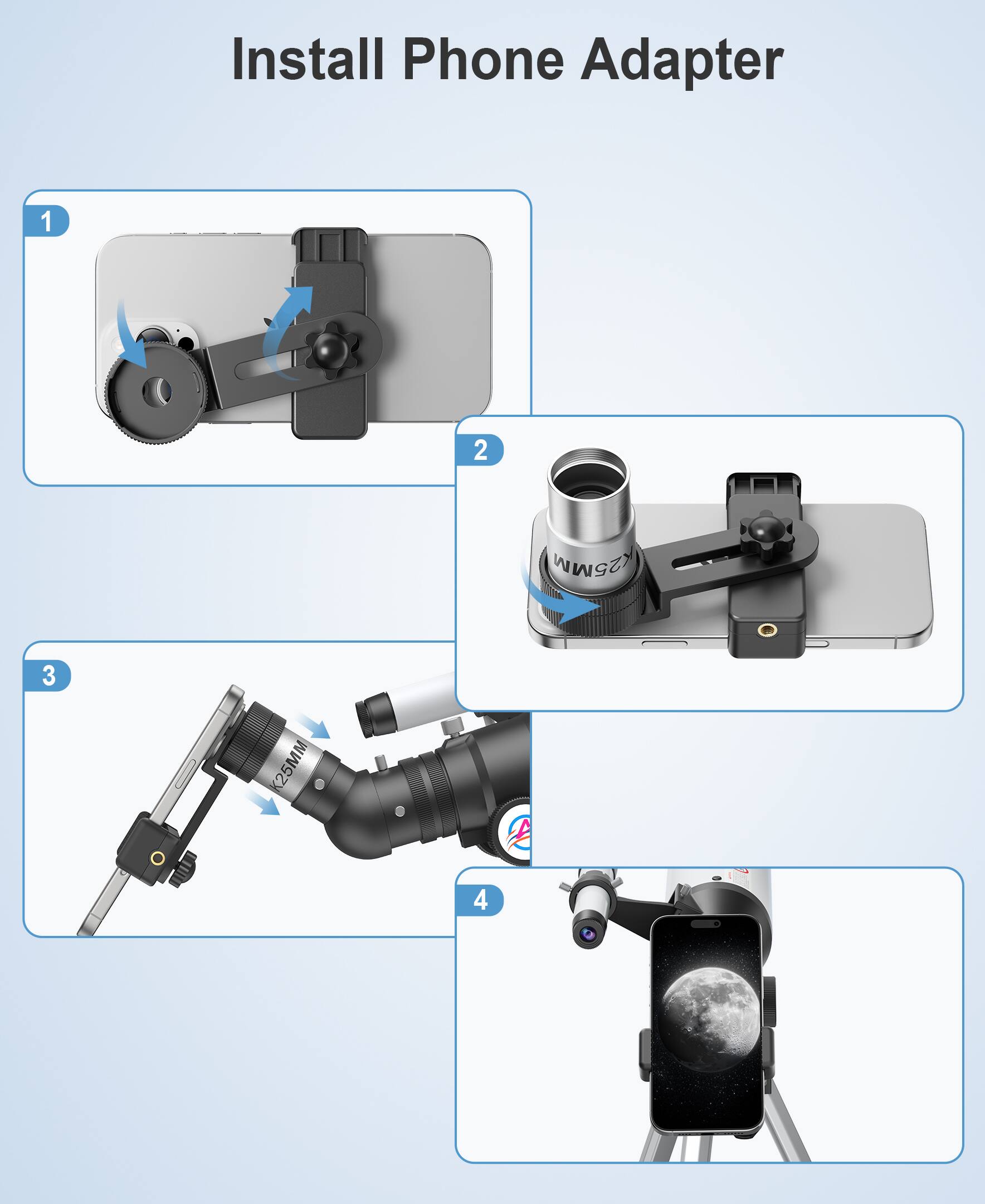 Install Phone Adapter

1

2

K25MM

3

K25MM

4