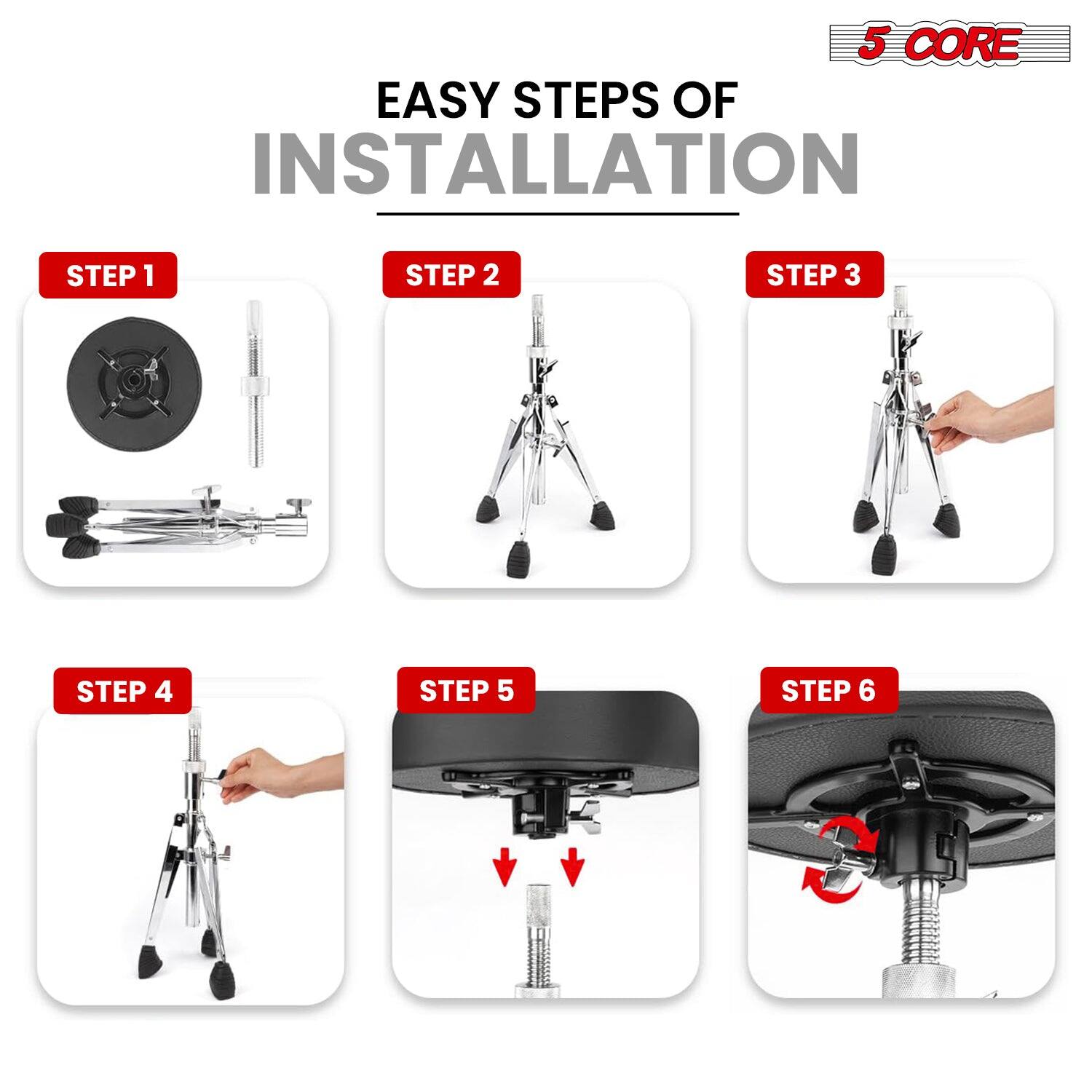 5 CORE

EASY STEPS OF
INSTALLATION

STEP 1

STEP 2

STEP 3

STEP 4

STEP 5

STEP 6