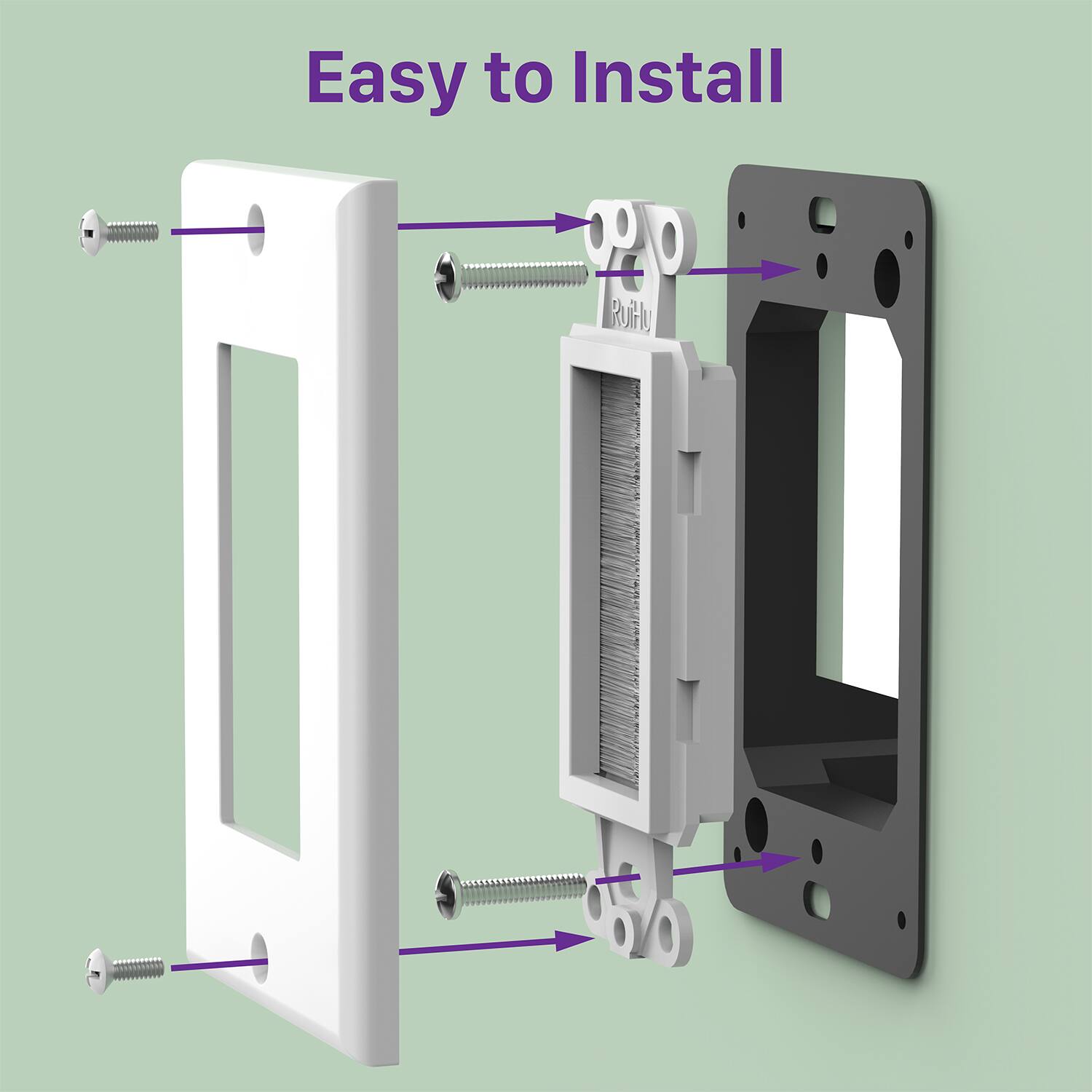 Easy to Install

RuiHu