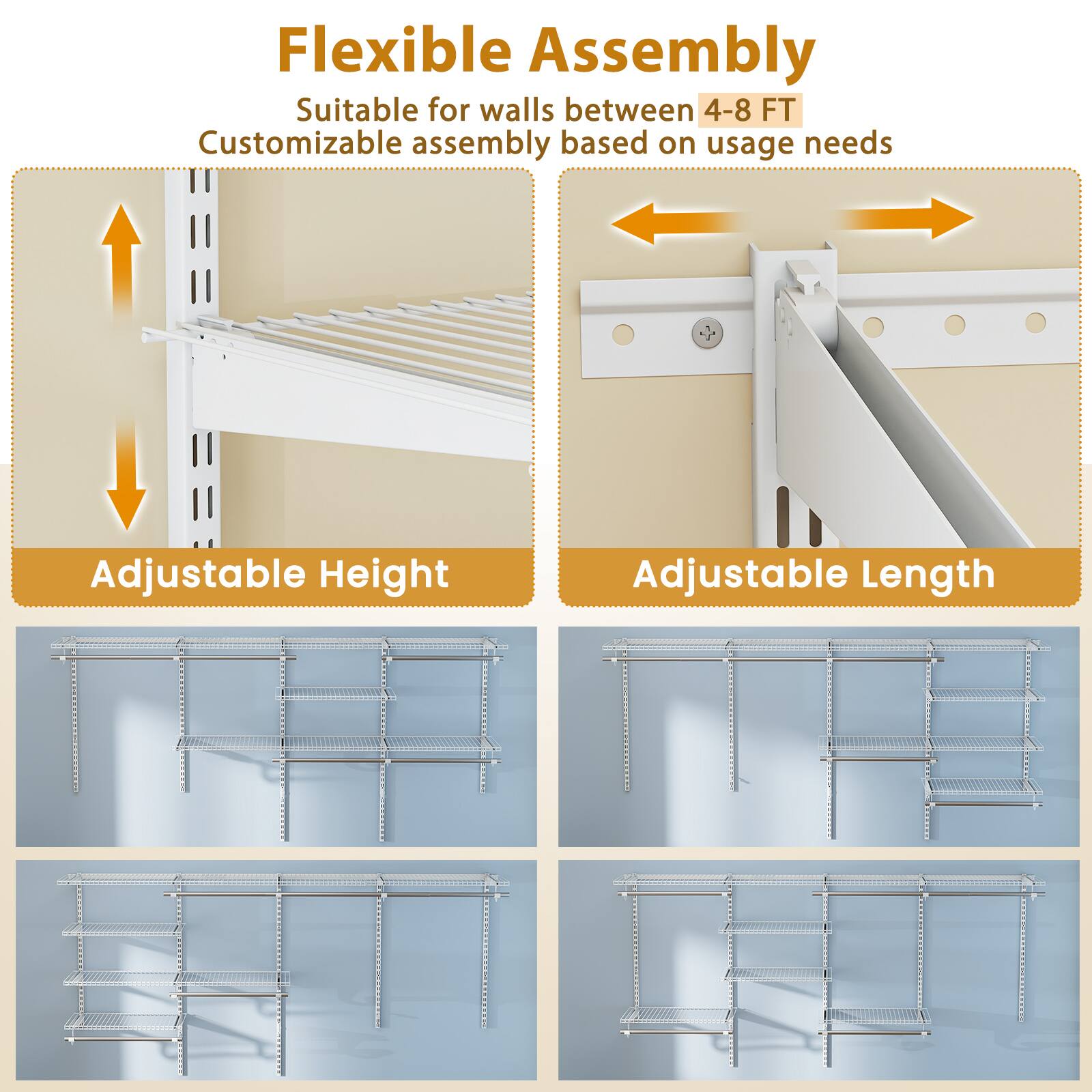 Flexible Assembly

Suitable for walls between 4-8 FT
Customizable assembly based on usage needs

Adjustable Height

Adjustable Length