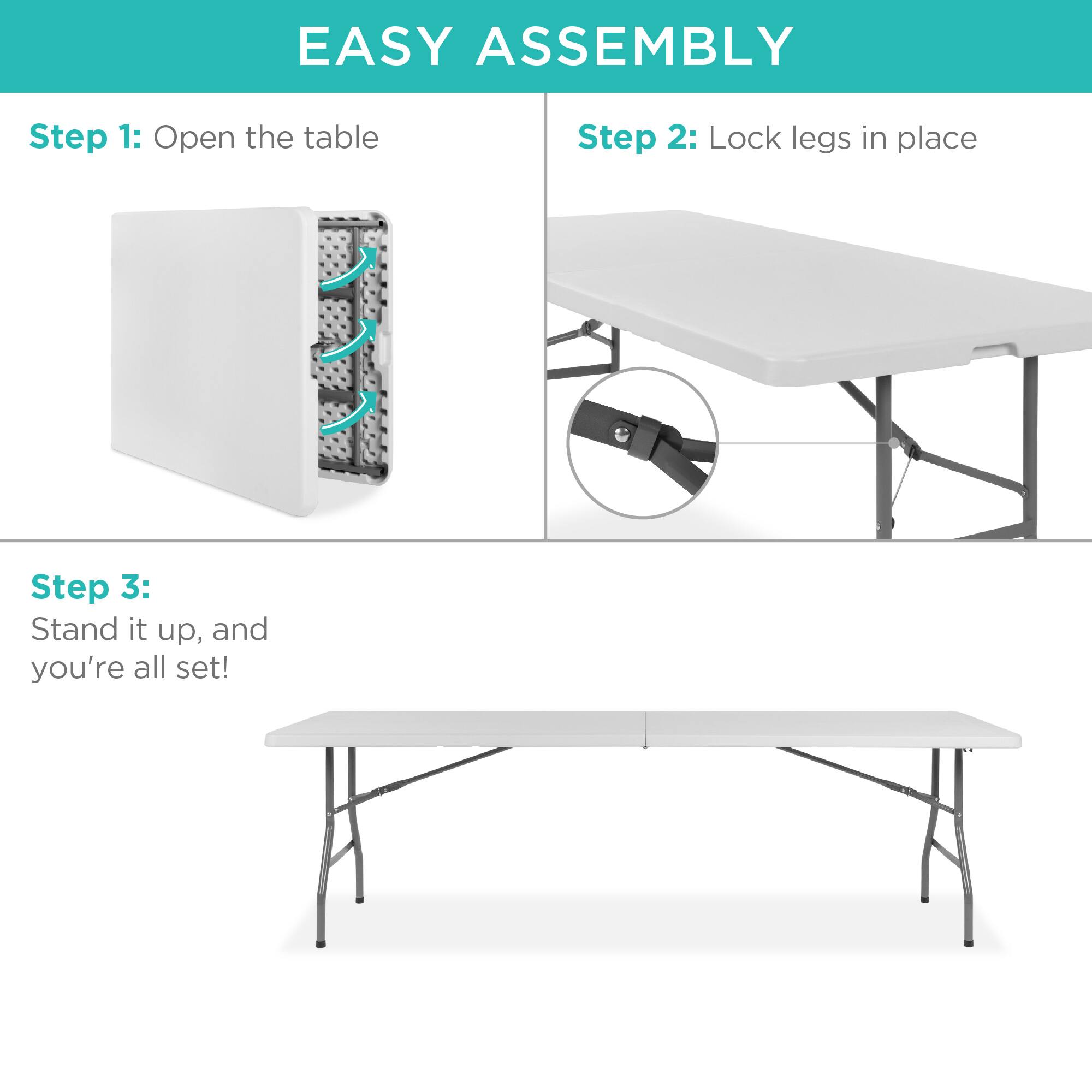 EASY ASSEMBLY

Step 1: Open the table

Step 2: Lock legs in place

Step 3:
Stand it up, and you're all set!