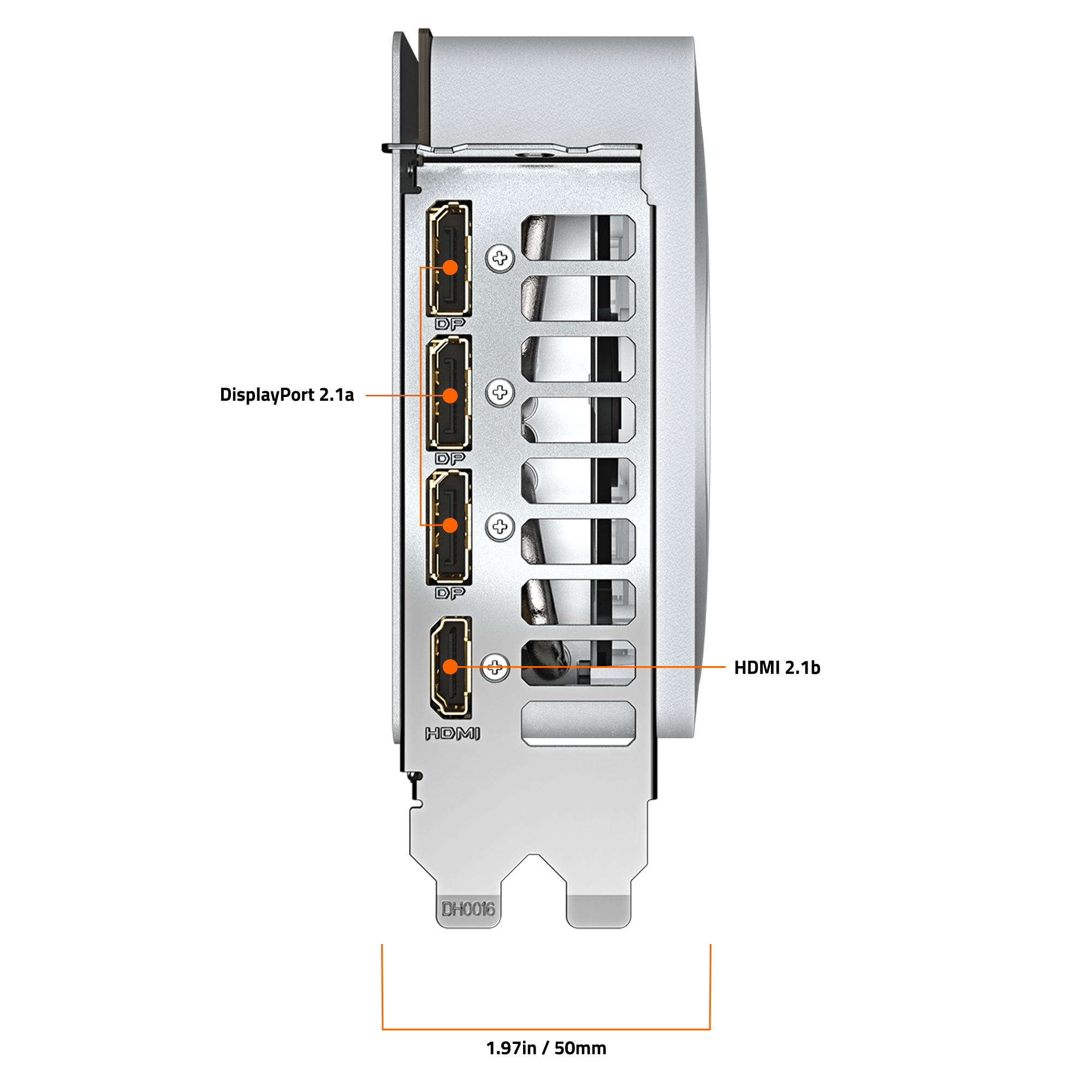 DP
DisplayPort 2.1a
DP
DP
HDMI 2.1b
HDMI
DH0016
1.97in / 50mm