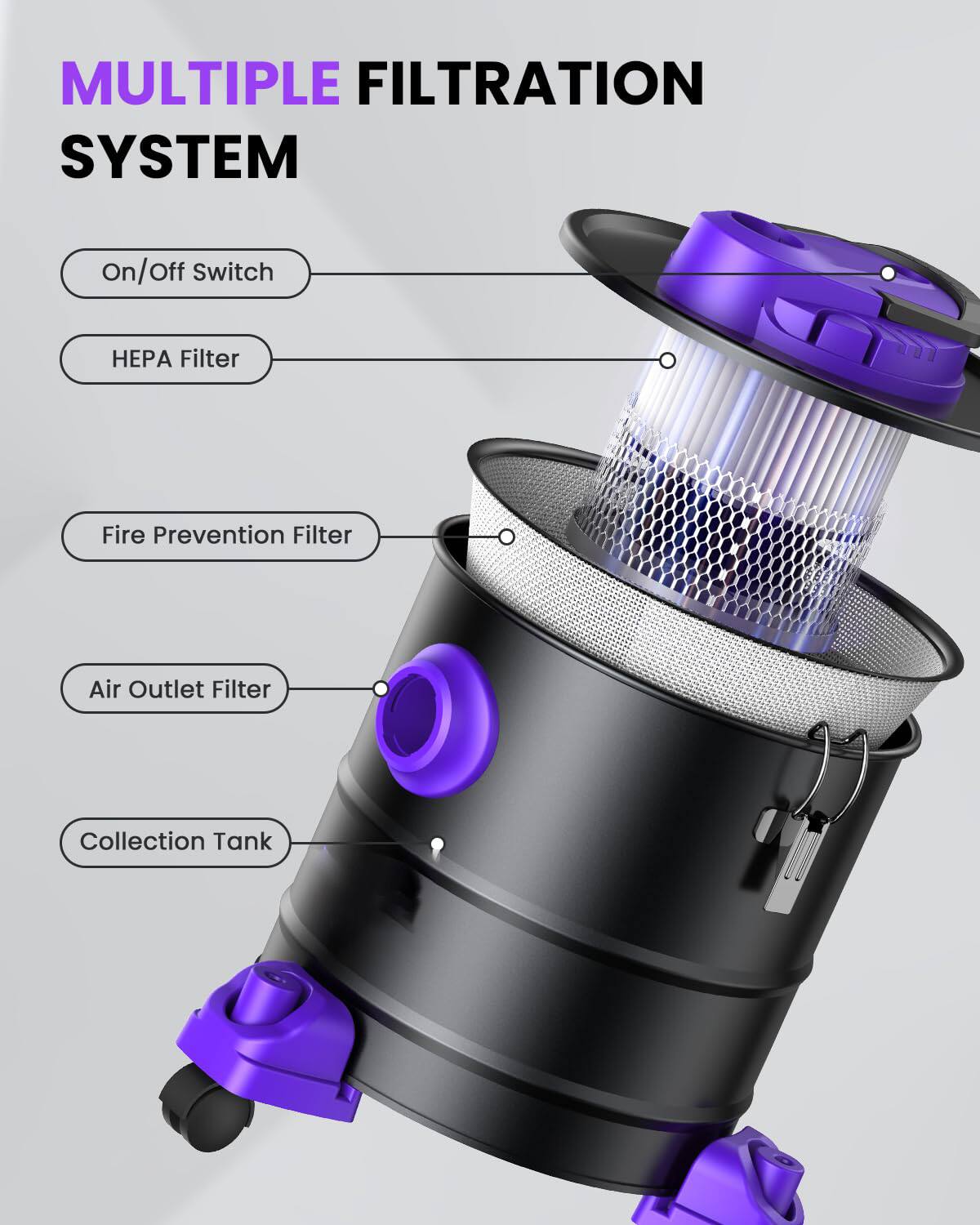 MULTIPLE FILTRATION SYSTEM

On/Off Switch

HEPA Filter

Fire Prevention Filter

Air Outlet Filter

Collection Tank