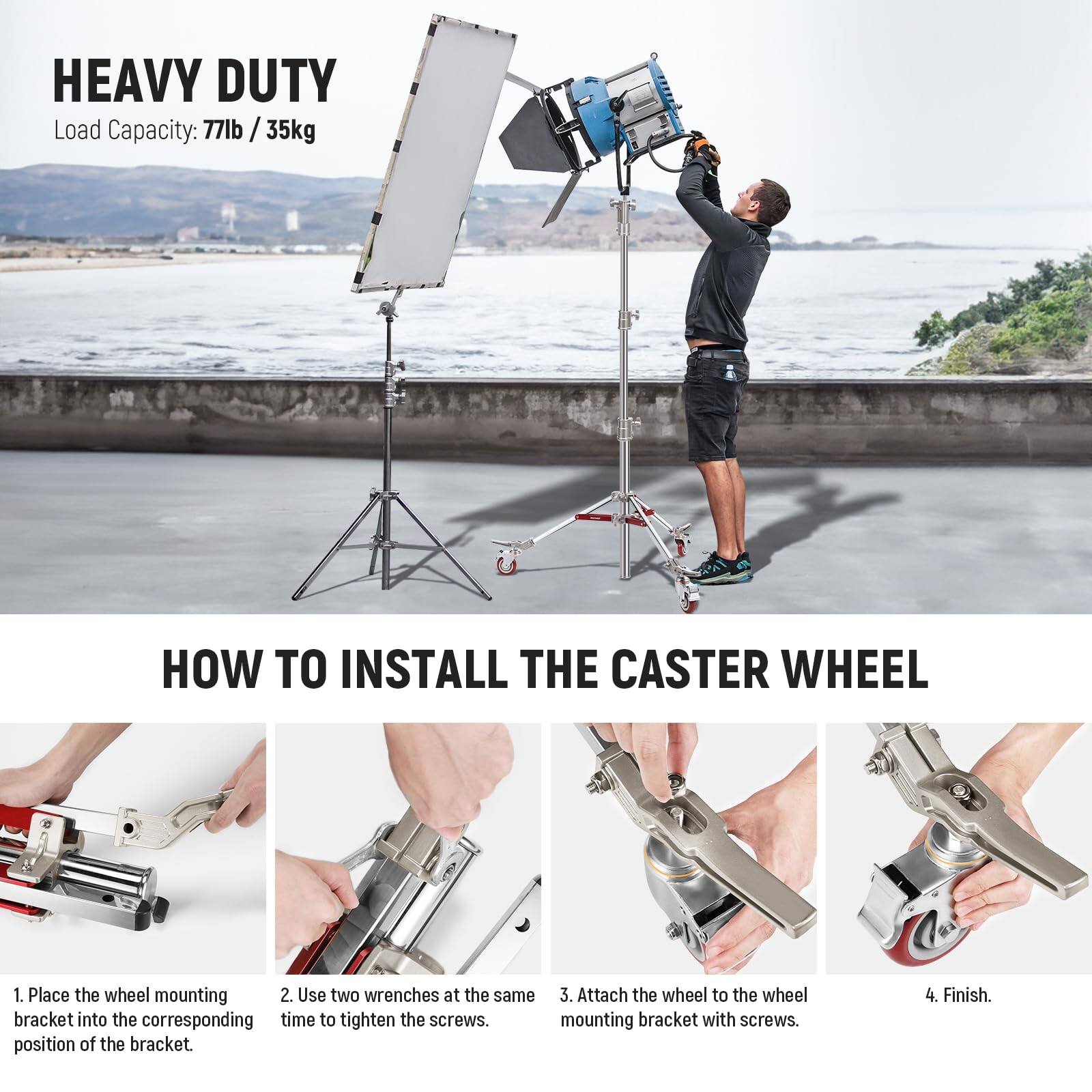 HEAVY DUTY
Load Capacity: 77lb / 35kg

HOW TO INSTALL THE CASTER WHEEL

1. Place the wheel mounting bracket into the corresponding position of the bracket.

2. Use two wrenches at the same time to tighten the screws.

3. Attach the wheel to the wheel mounting bracket with screws.

4. Finish.