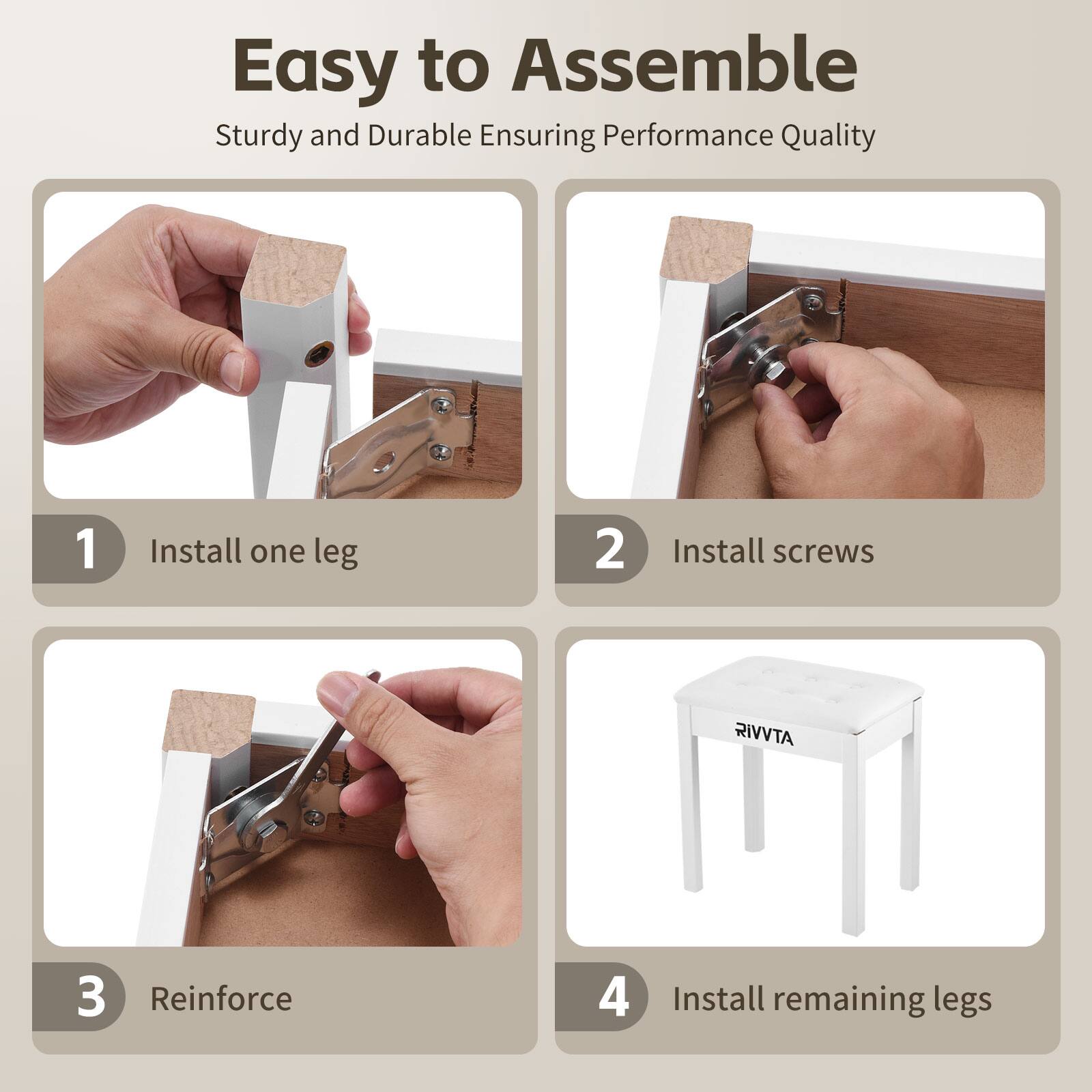 Easy to Assemble

Sturdy and Durable Ensuring Performance Quality

1 Install one leg

2 Install screws

3 Reinforce

RIVVTA

4 Install remaining legs