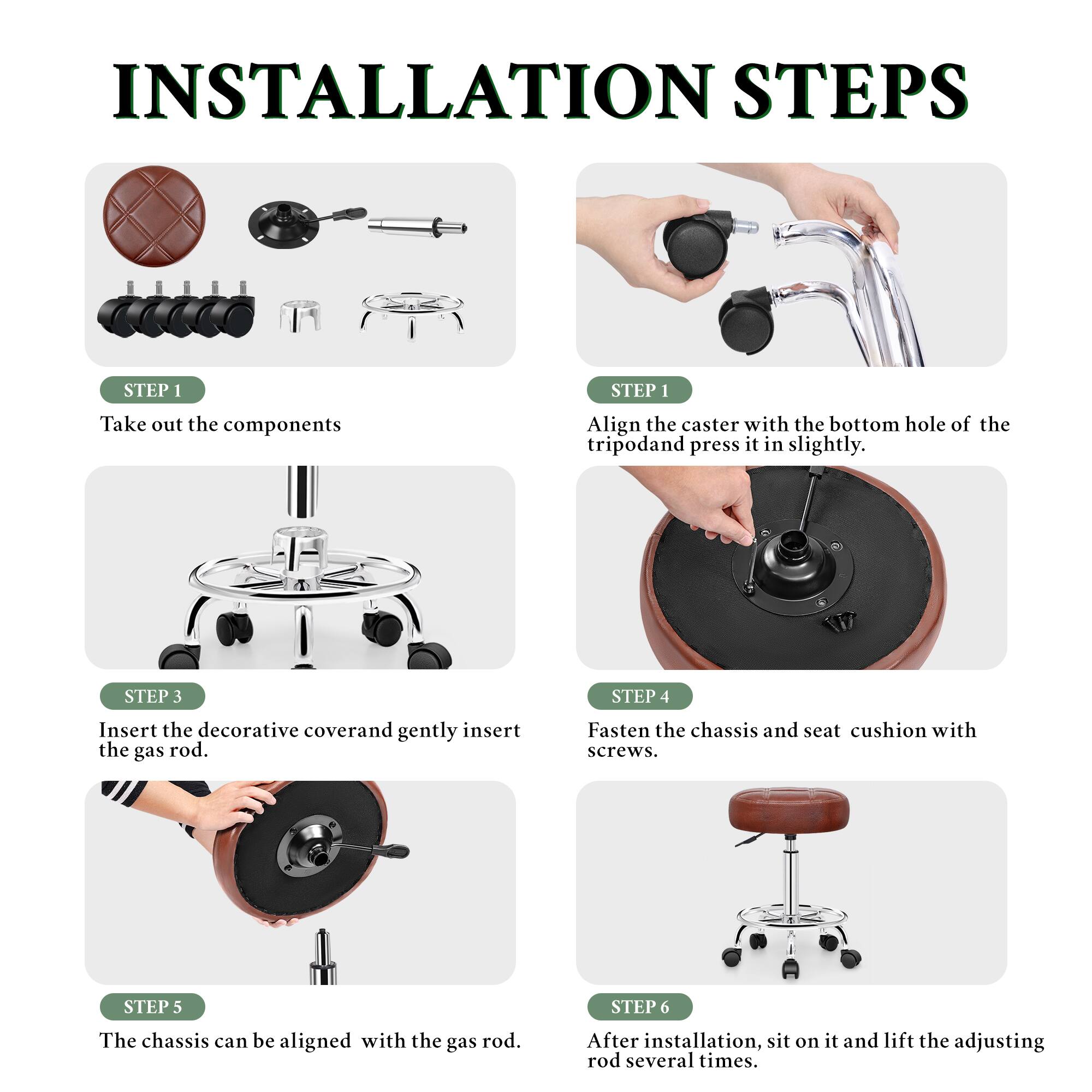 INSTALLATION STEPS

STEP 1

Take out the components

STEP 1

Align the caster with the bottom hole of the tripodand press it in slightly.

STEP 3

Insert the decorative coverand gently insert the gas rod.

STEP 4

Fasten the chassis and seat cushion with screws.

STEP 5

The chassis can be aligned with the gas rod.

STEP 6

After installation, sit on it and lift the adjusting rod several times.