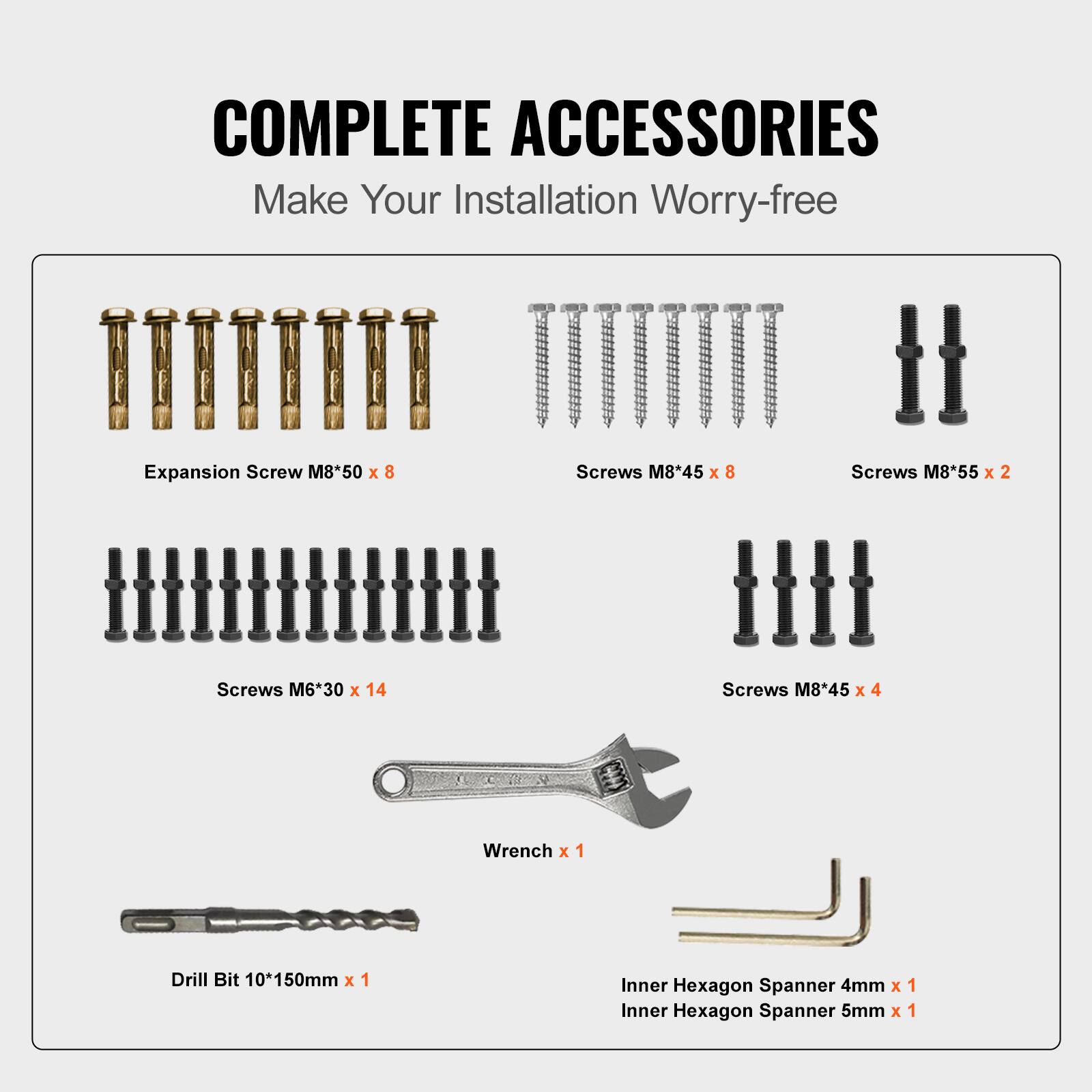 COMPLETE ACCESSORIES

Make Your Installation Worry-free

Expansion Screw M8*50 x 8

Screws M8*45 x 8

Screws M8*55 x 2

Screws M6*30 x 14

Screws M8*45 x 4

Wrench x 1

Drill Bit 10*150mm x 1

Inner Hexagon Spanner 4mm x 1
Inner Hexagon Spanner 5mm x 1