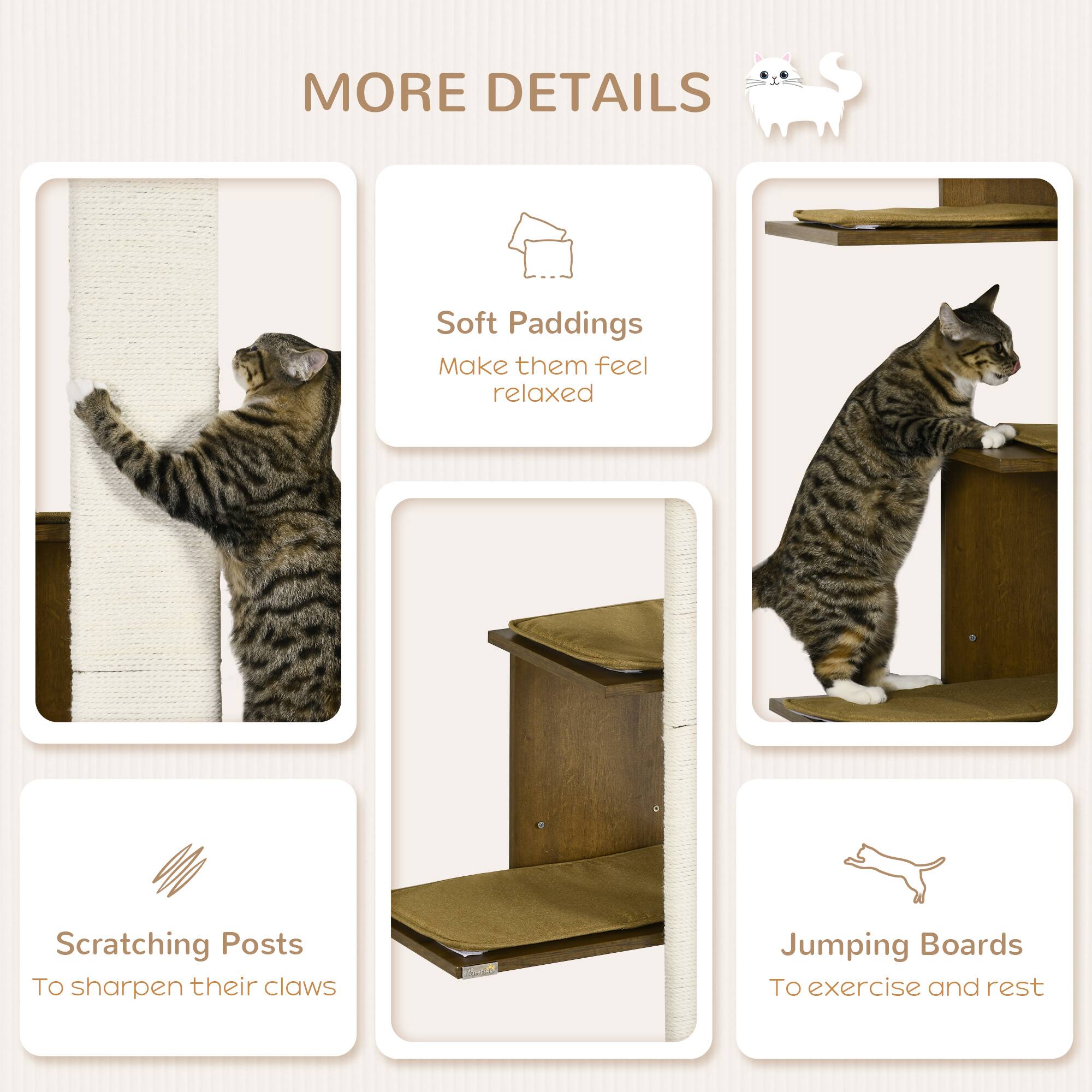 MORE DETAILS

Soft Paddings
Make them feel relaxed

Scratching Posts
To sharpen their claws

Jumping Boards
To exercise and rest