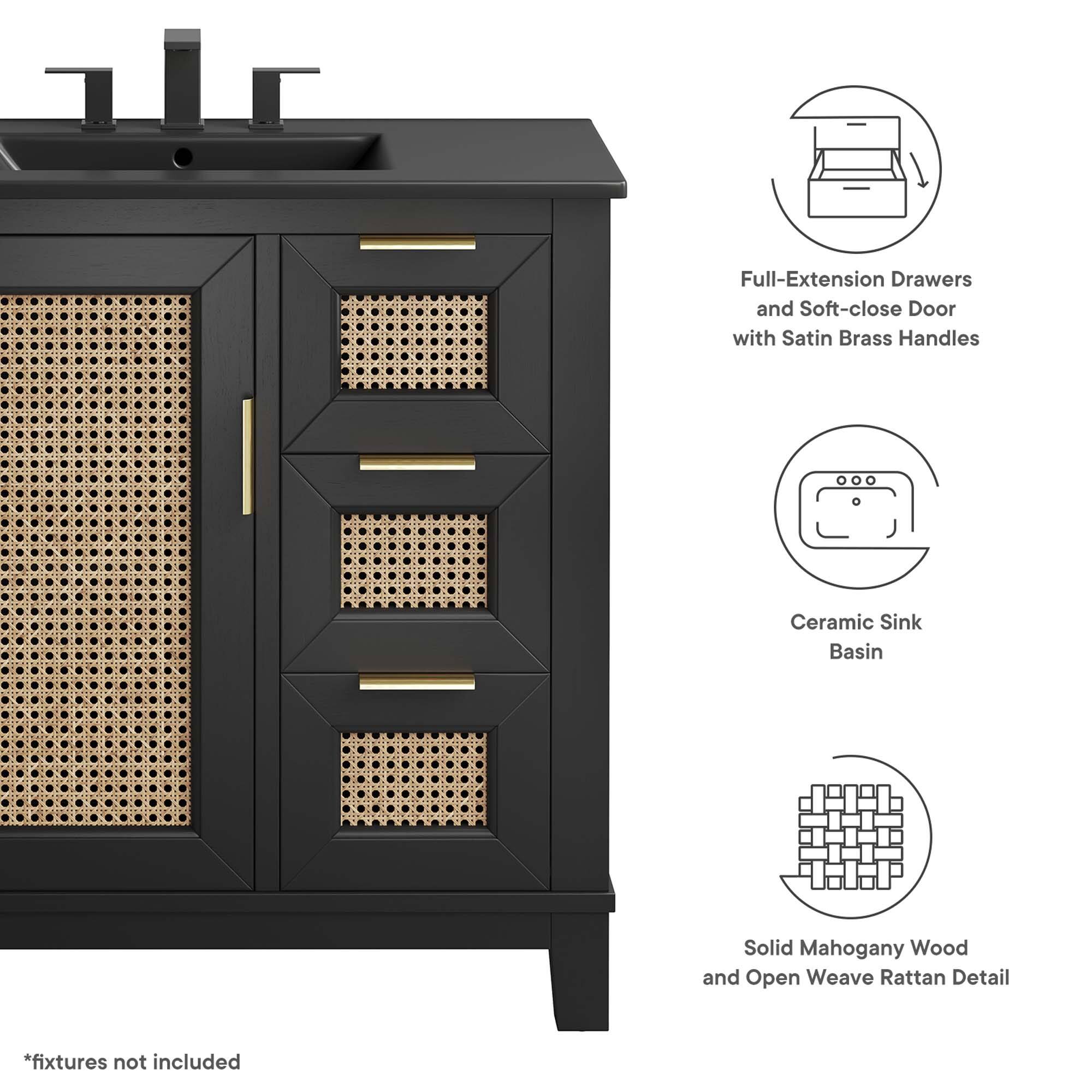 Full-Extension Drawers and Soft-close Door with Satin Brass Handles

Ceramic Sink Basin

Solid Mahogany Wood and Open Weave Rattan Detail

*fixtures not included