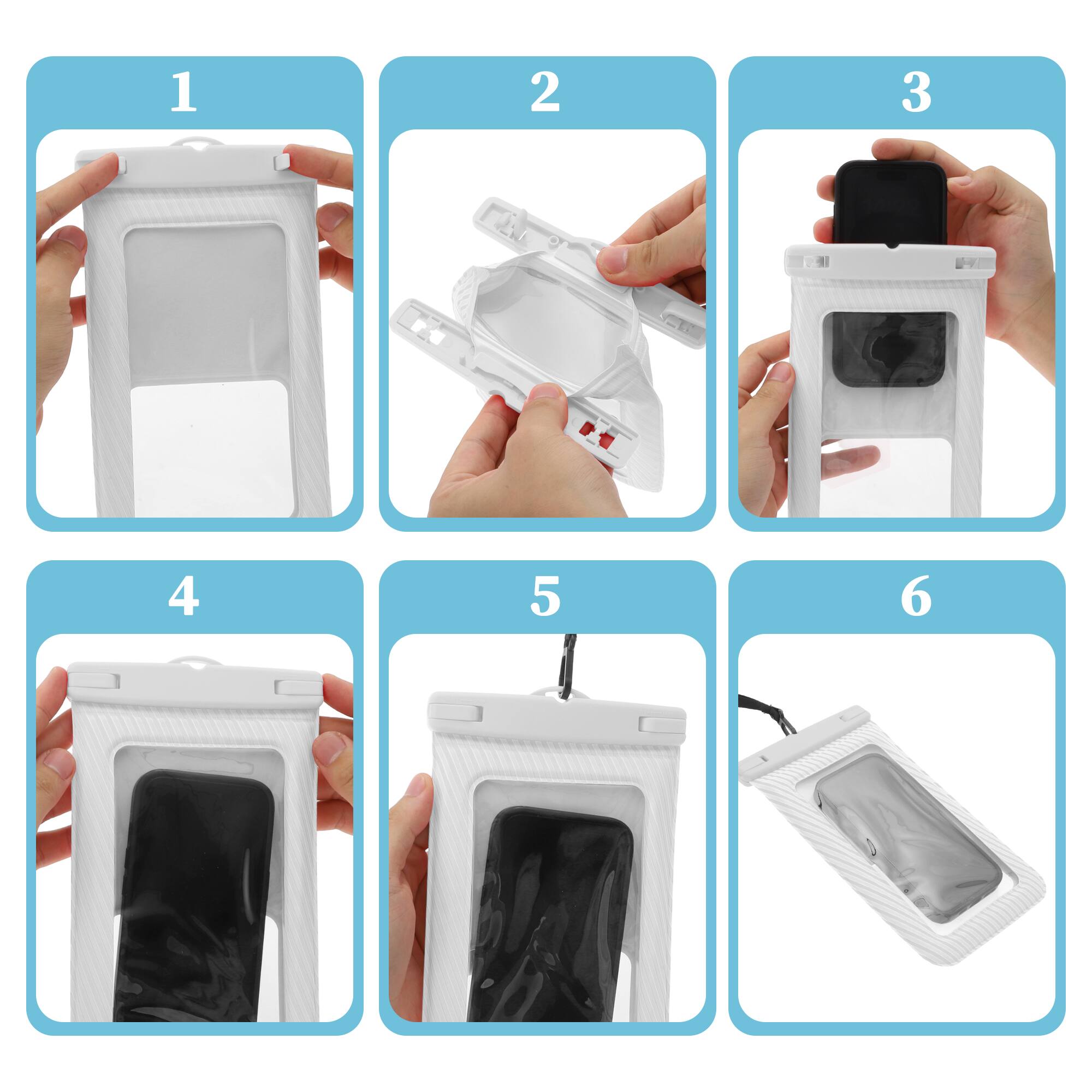 1

2

3

4

5

6