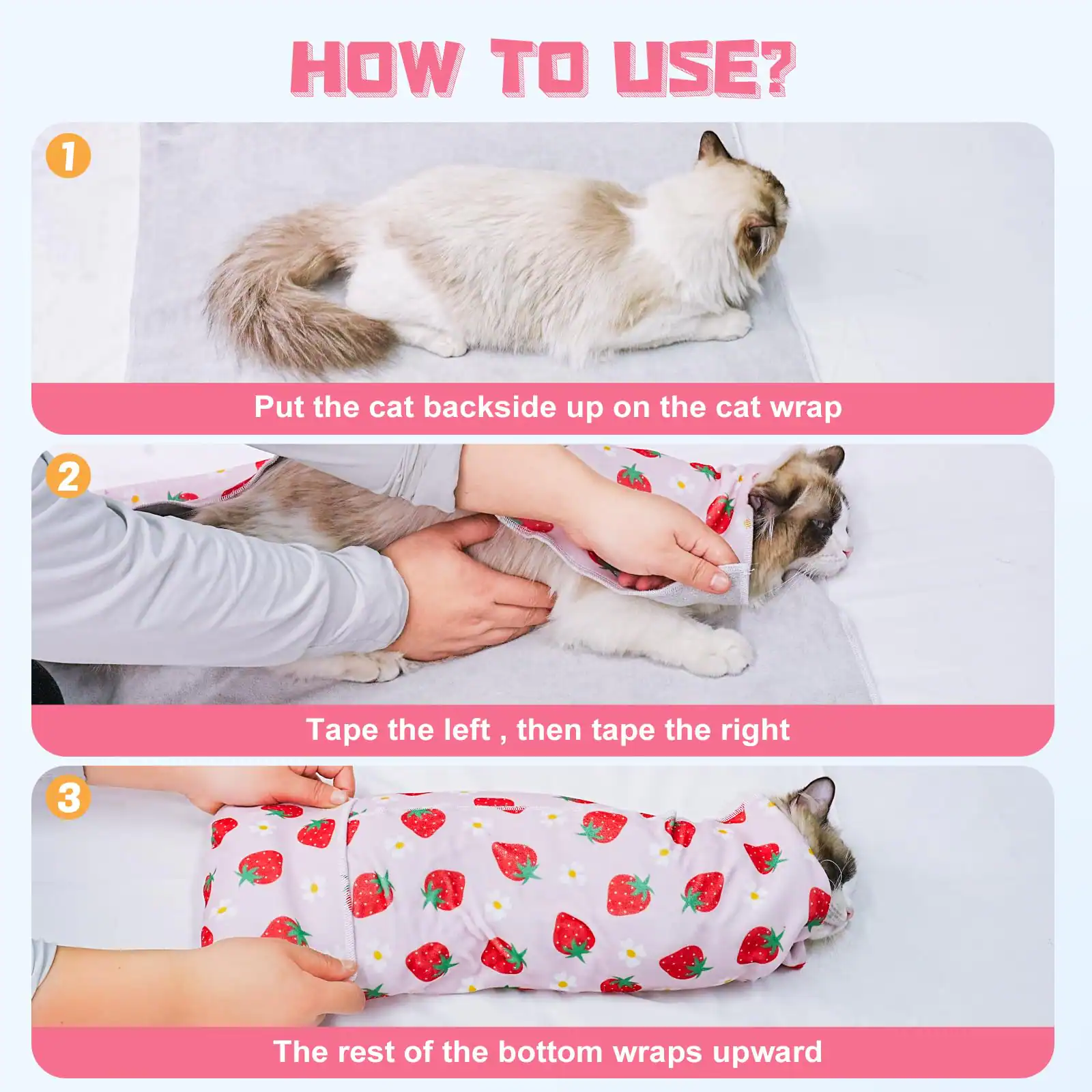 HOW TO USE?

1

Put the cat backside up on the cat wrap

2

Tape the left , then tape the right

3

The rest of the bottom wraps upward