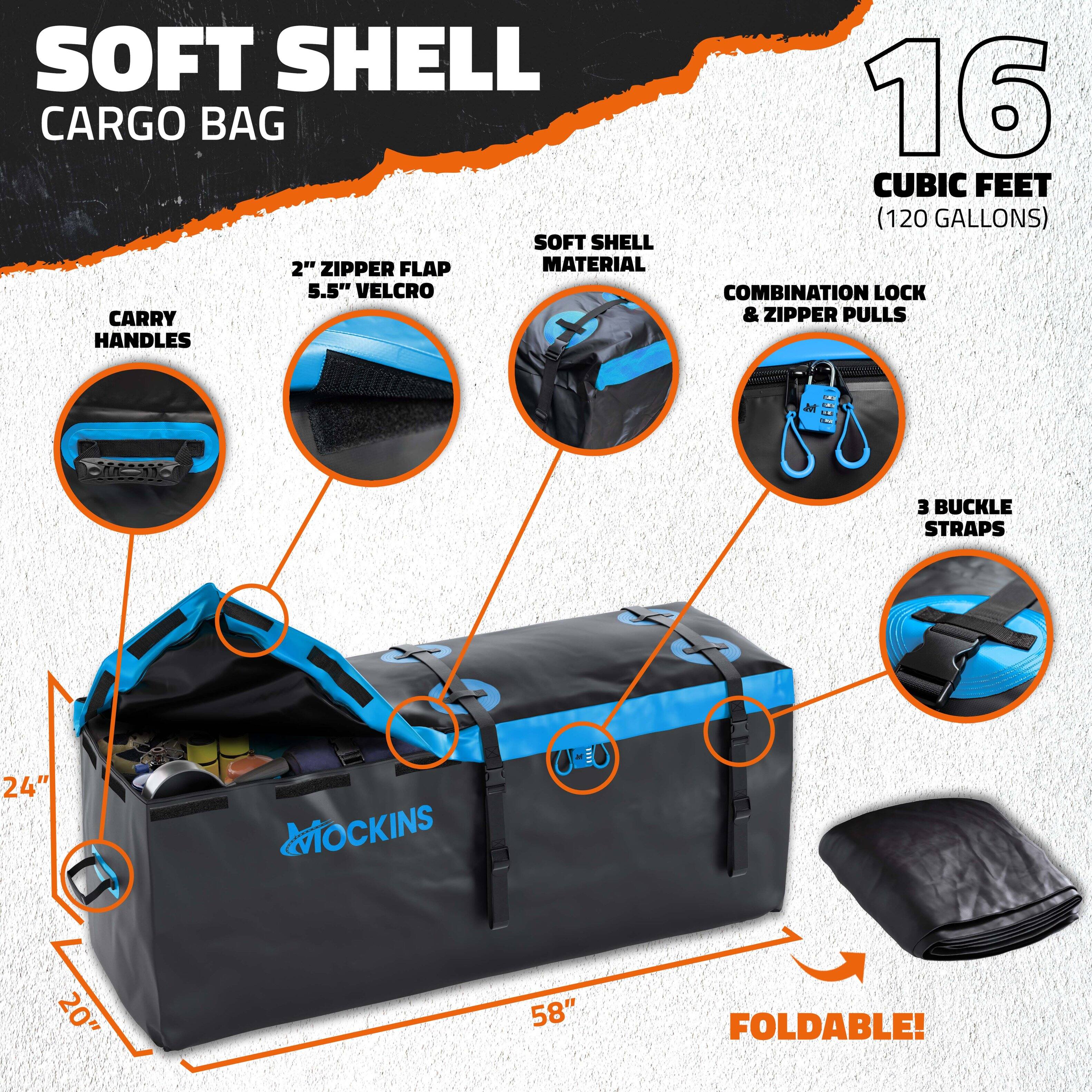 SOFT SHELL
CARGO BAG

16
CUBIC FEET
(120 GALLONS)

CARRY HANDLES

2" ZIPPER FLAP
5.5" VELCRO

SOFT SHELL MATERIAL

COMBINATION LOCK & ZIPPER PULLS

3 BUCKLE STRAPS

24"

MOCKINS

20"

58"

FOLDABLE!