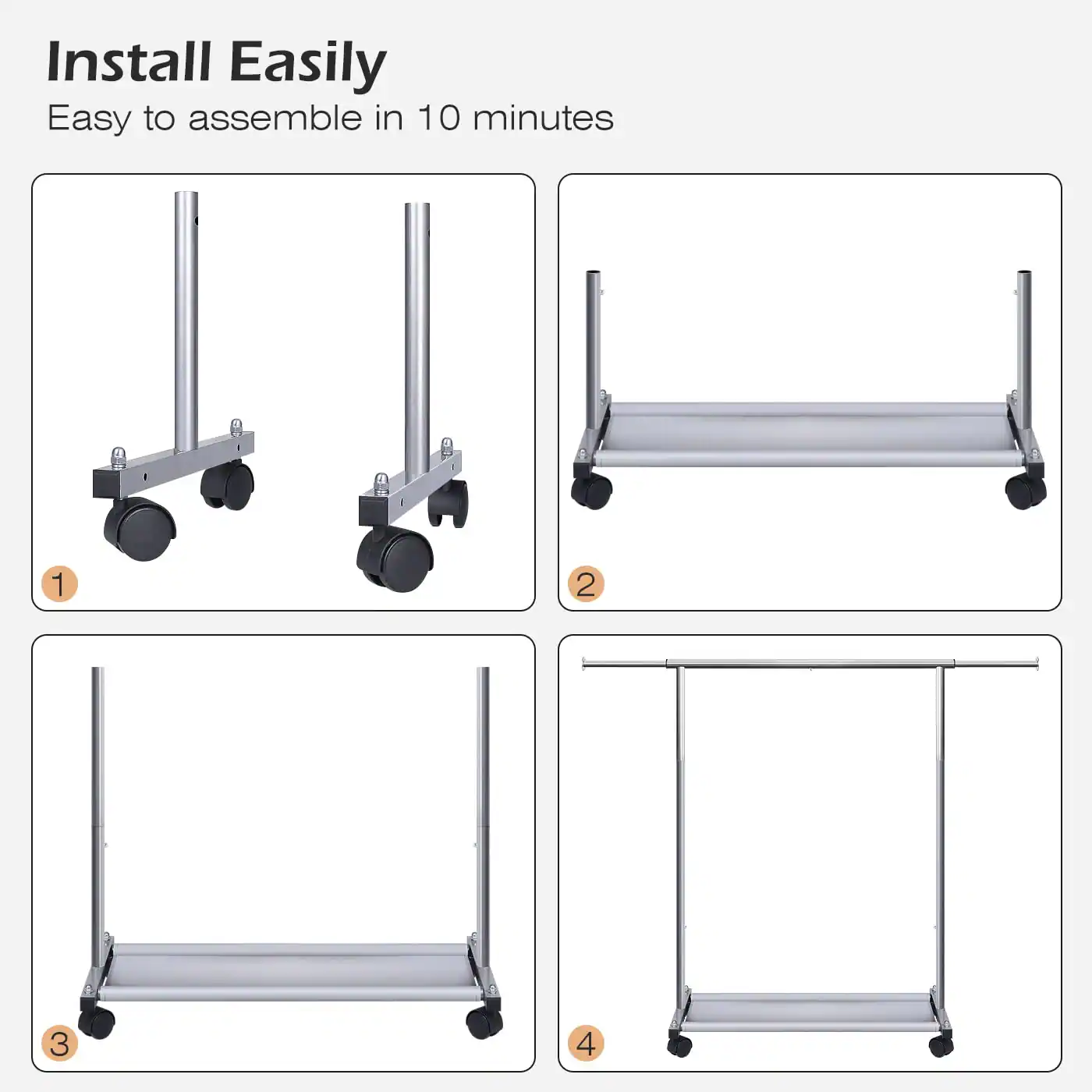 Install Easily
Easy to assemble in 10 minutes

1

2

3

4