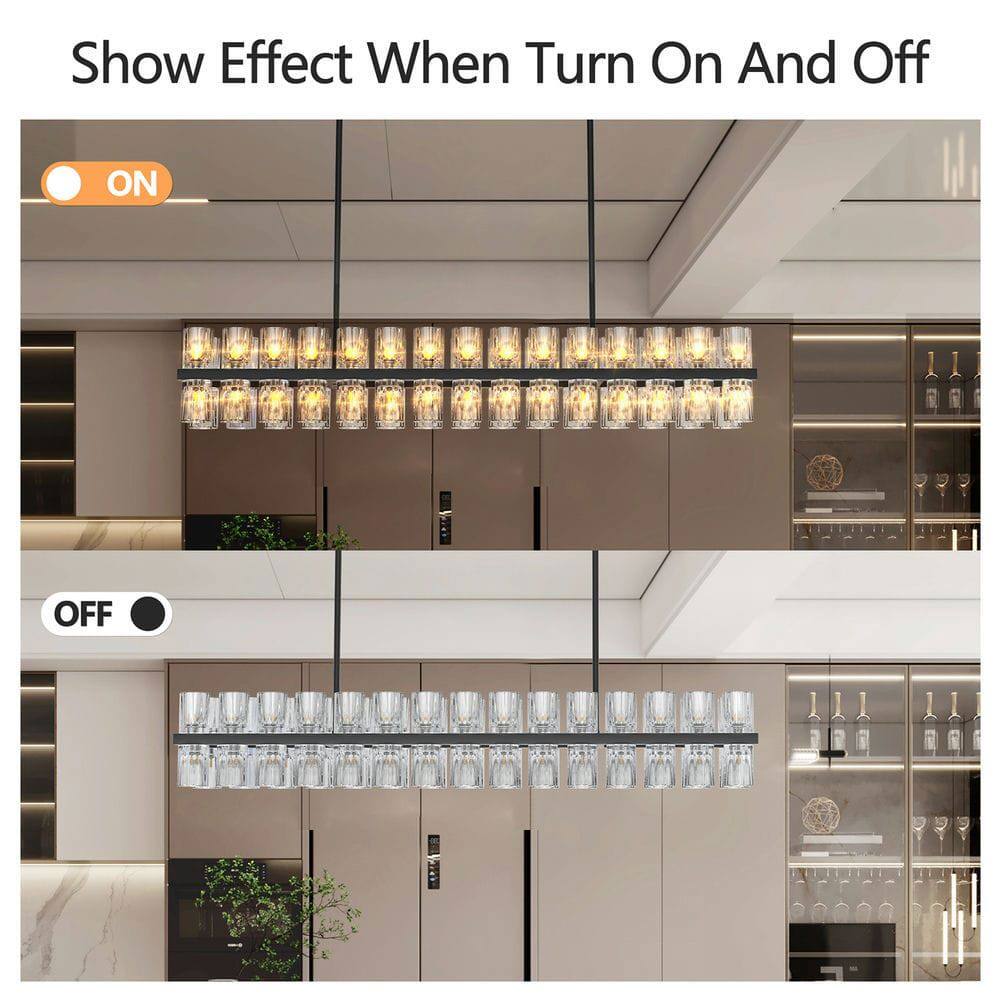 Show Effect When Turn On And Off

ON

OFF