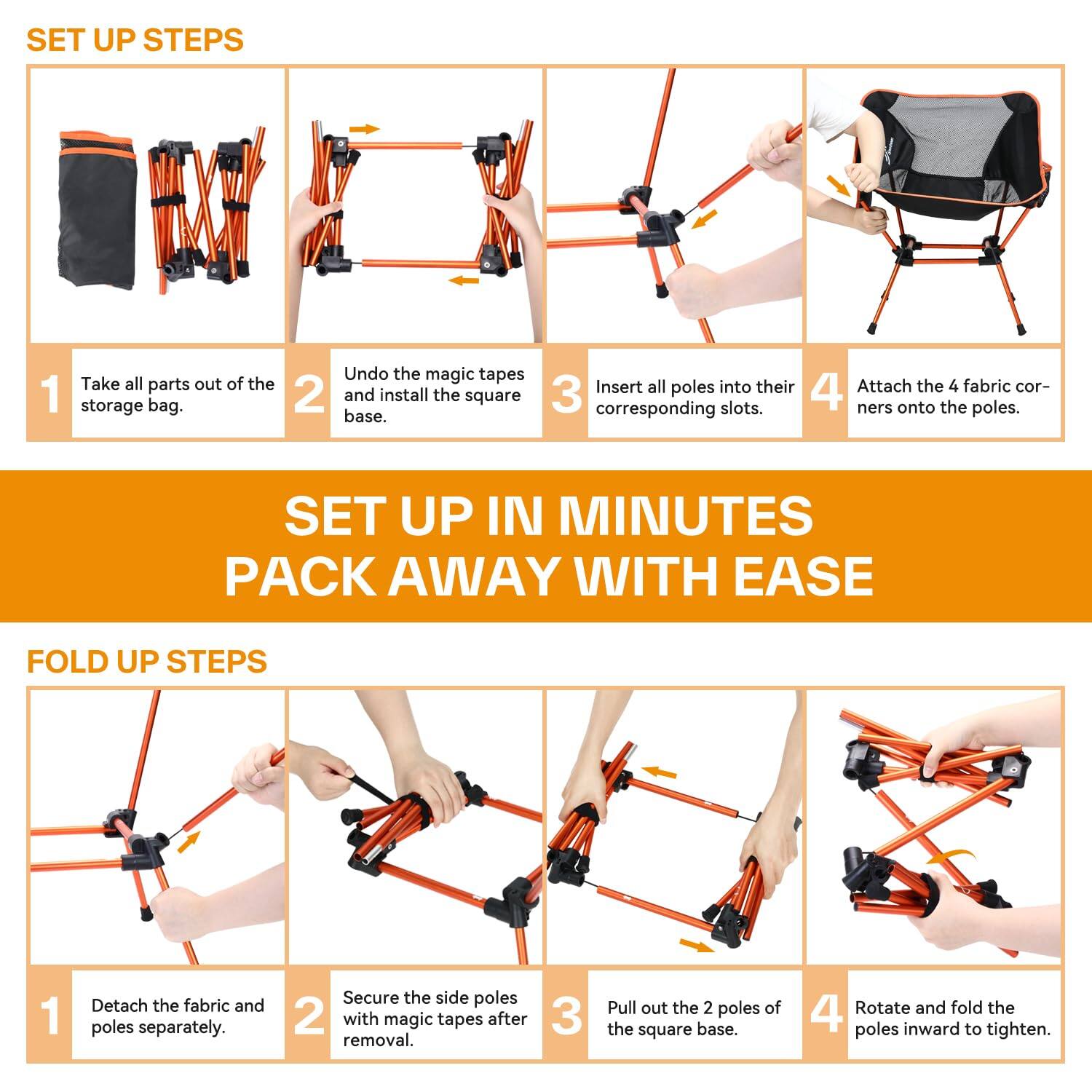 SET UP STEPS

1 Take all parts out of the storage bag.

2 Undo the magic tapes and install the square base.

3 Insert all poles into their corresponding slots.

4 Attach the 4 fabric corners onto the poles.

SET UP IN MINUTES
PACK AWAY WITH EASE

FOLD UP STEPS

1 Detach the fabric and poles separately.

2 Secure the side poles with magic tapes after removal.

3 Pull out the 2 poles of the square base.

4 Rotate and fold the poles inward to tighten.