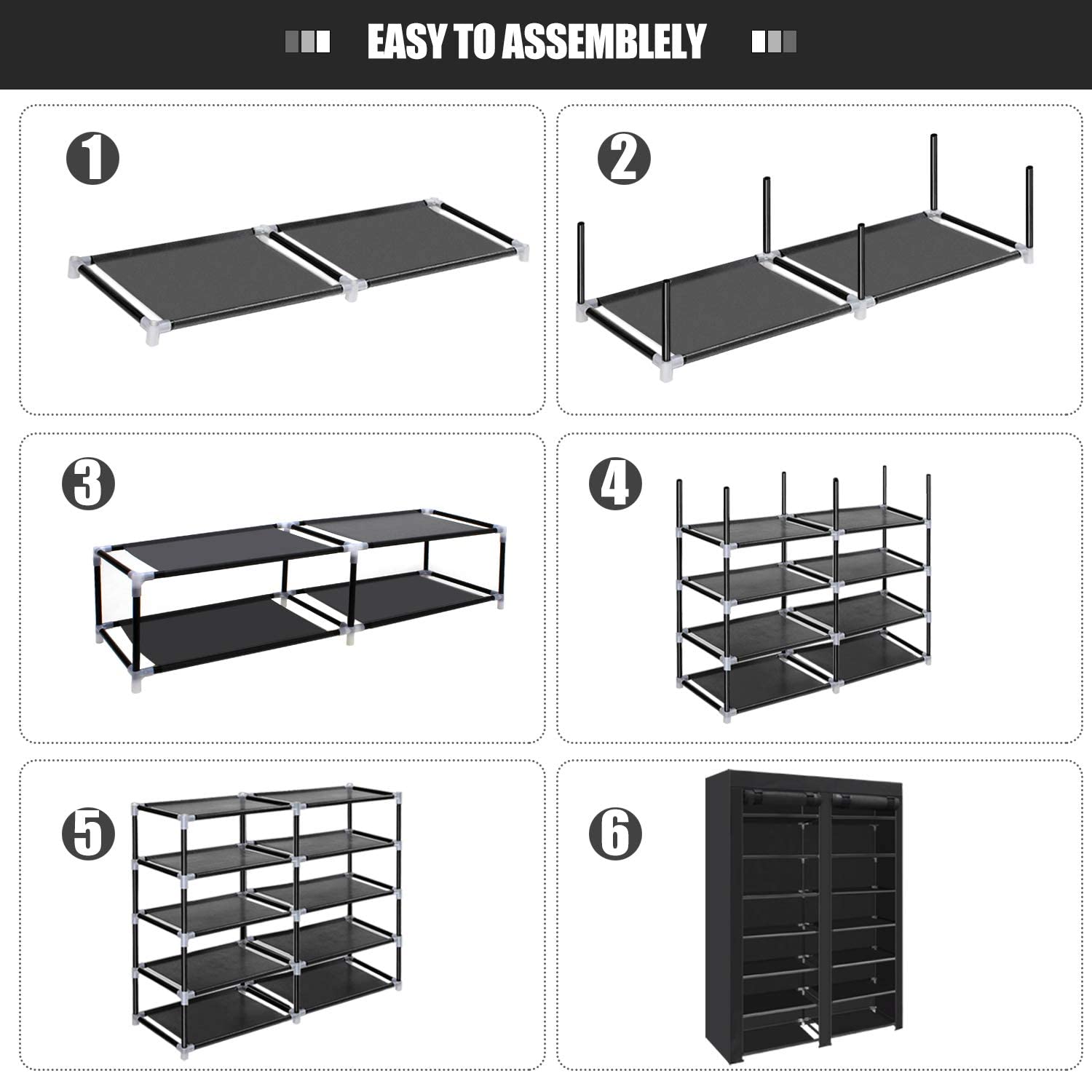 EASY TO ASSEMBLELY

1

2

3

4

5

6