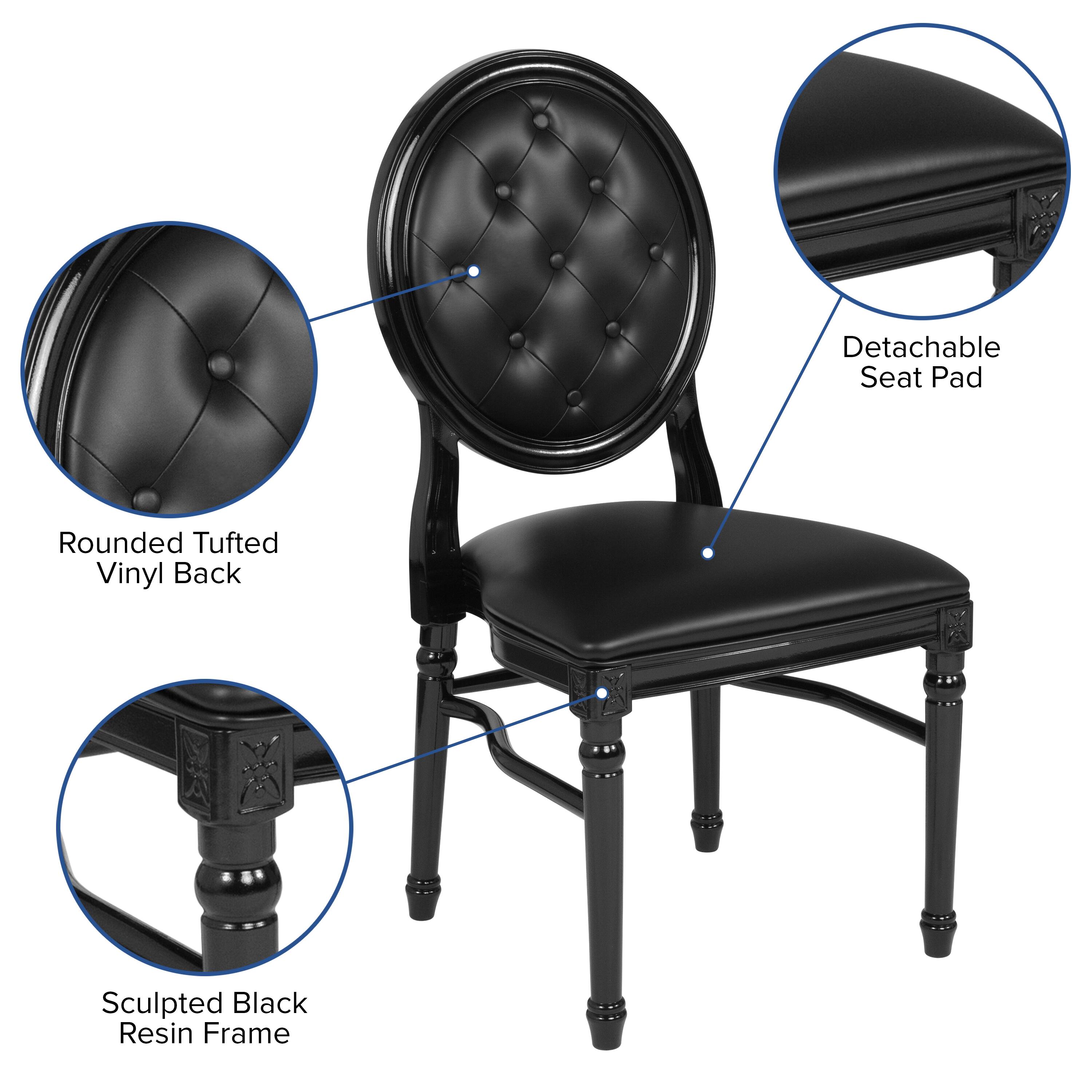 Detachable Seat Pad

Rounded Tufted Vinyl Back

Sculpted Black Resin Frame