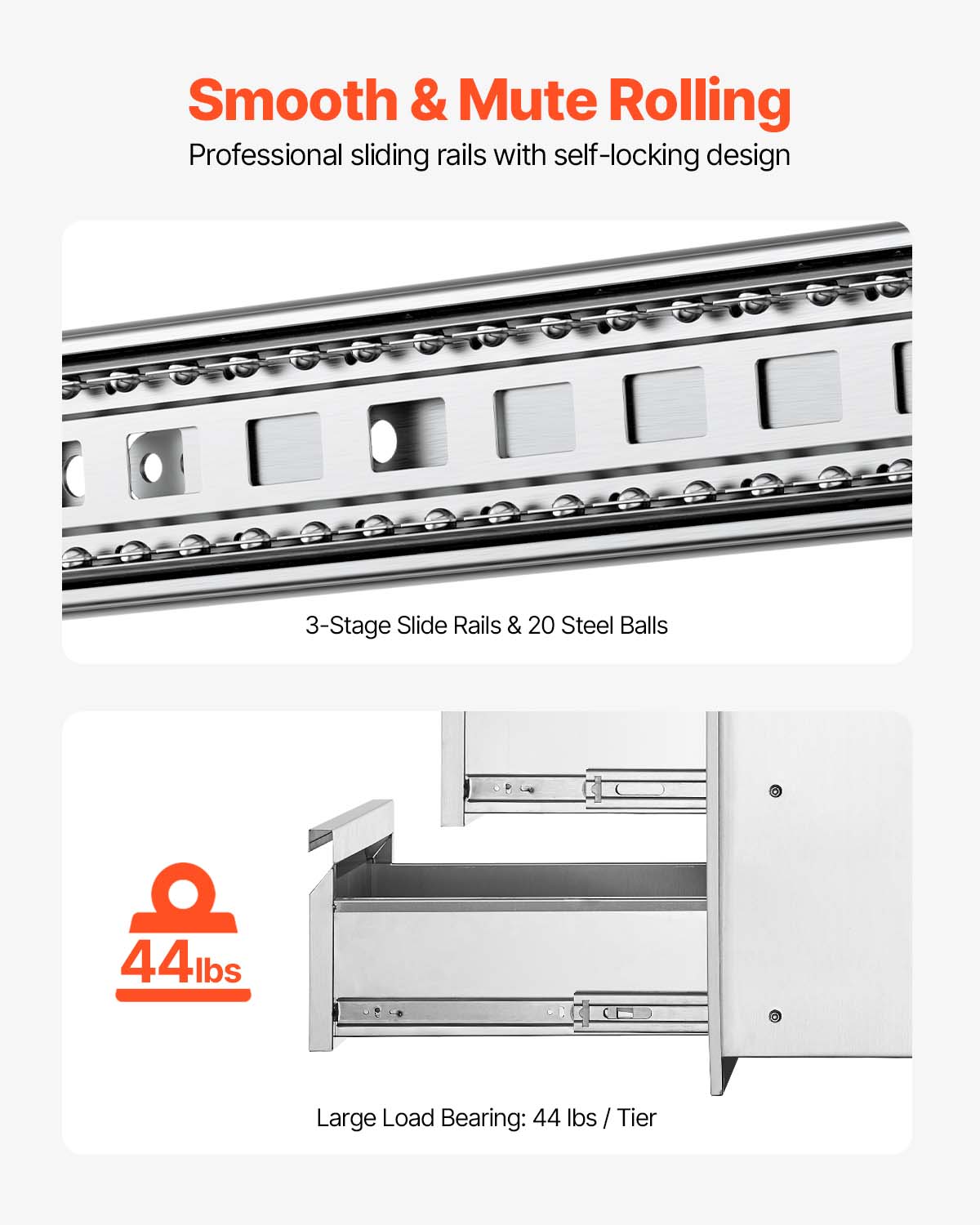 Smooth & Mute Rolling

Professional sliding rails with self-locking design

3-Stage Slide Rails & 20 Steel Balls

44lbs

Large Load Bearing: 44 lbs / Tier