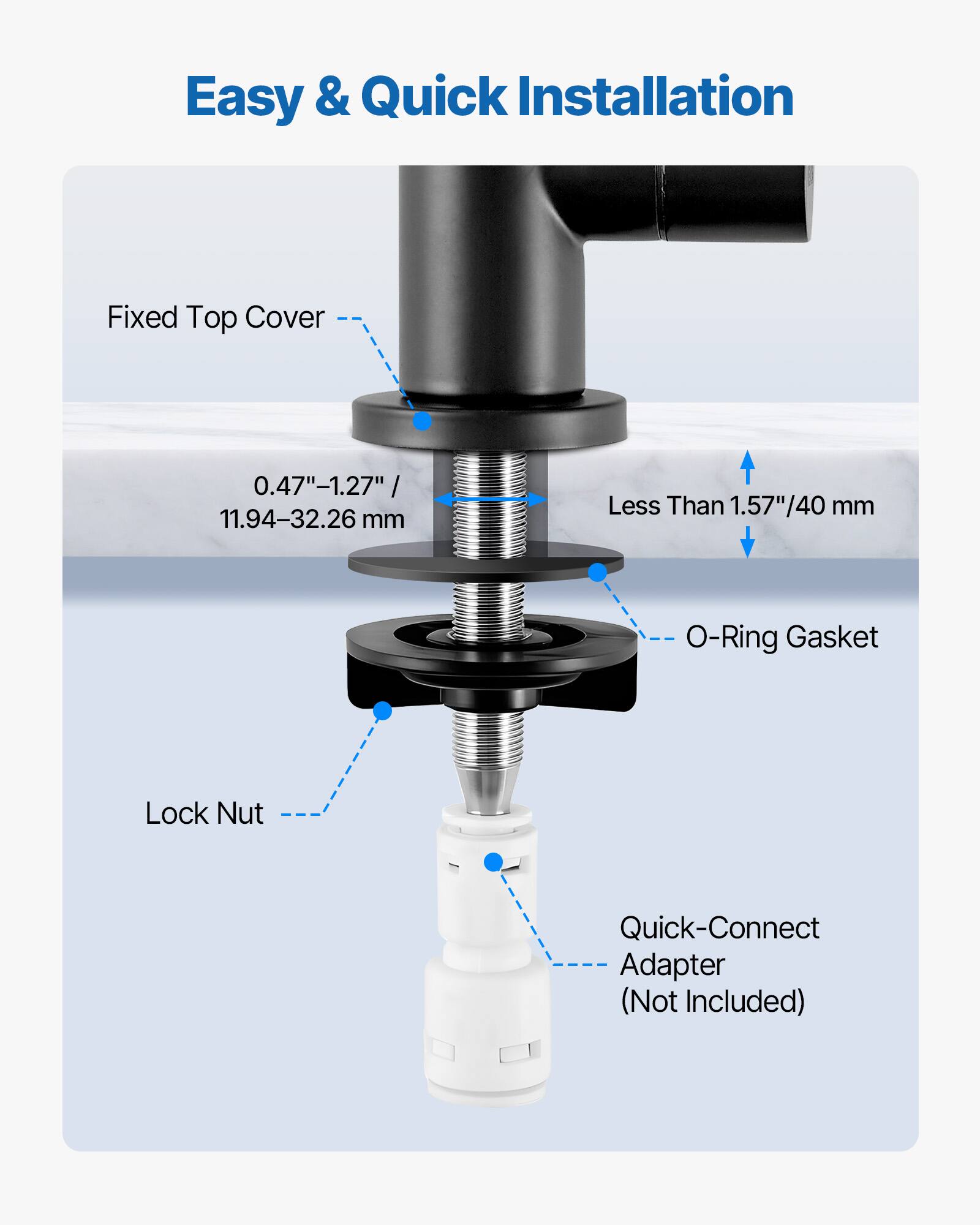 Easy & Quick Installation

Fixed Top Cover

0.47"–1.27" / 11.94–32.26 mm

Less Than 1.57"/40 mm

O-Ring Gasket

Lock Nut

Quick-Connect Adapter (Not Included)