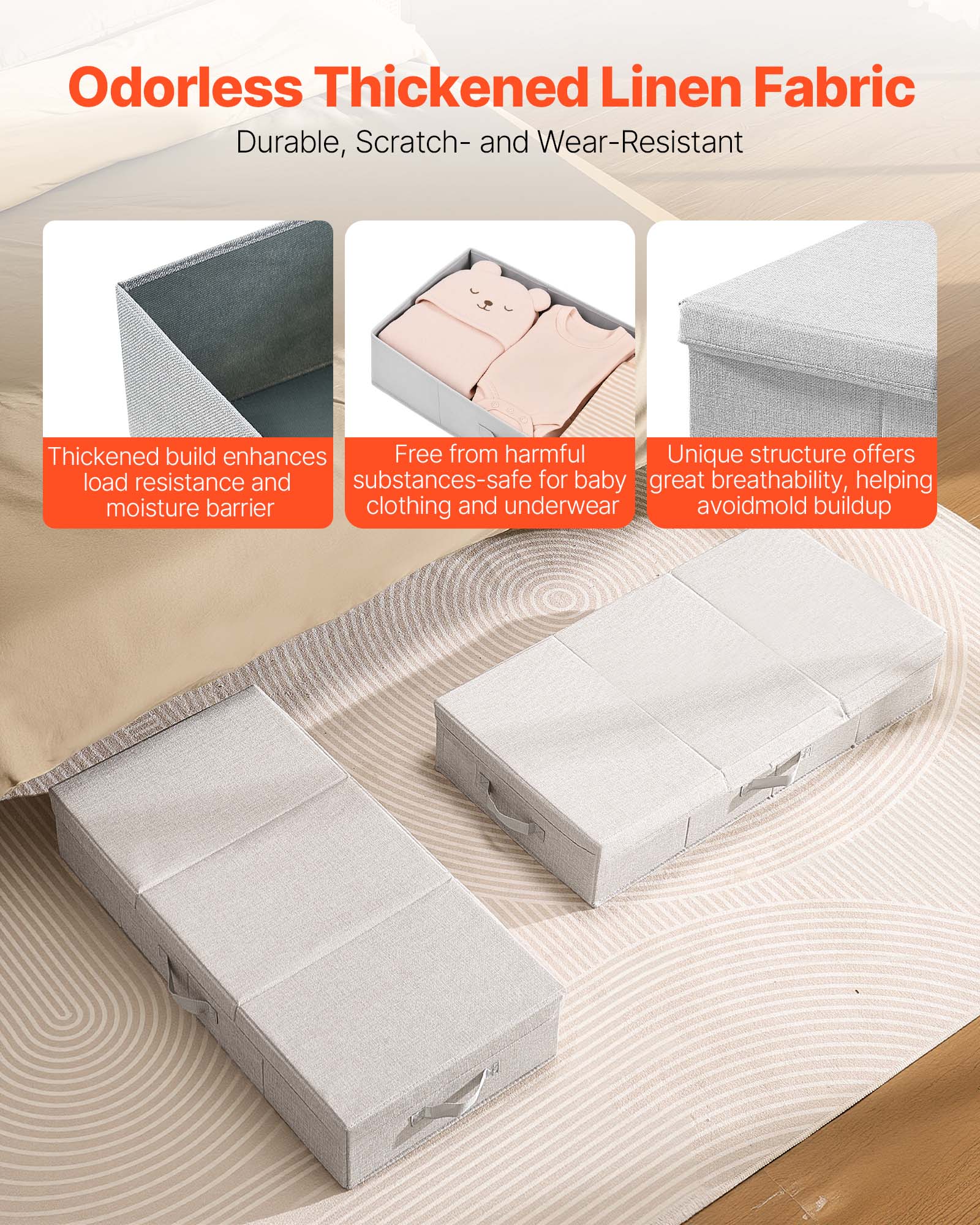 Odorless Thickened Linen Fabric
Durable, Scratch- and Wear-Resistant

Thickened build enhances load resistance and moisture barrier

Free from harmful substances-safe for baby clothing and underwear

Unique structure offers great breathability, helping avoidmold buildup