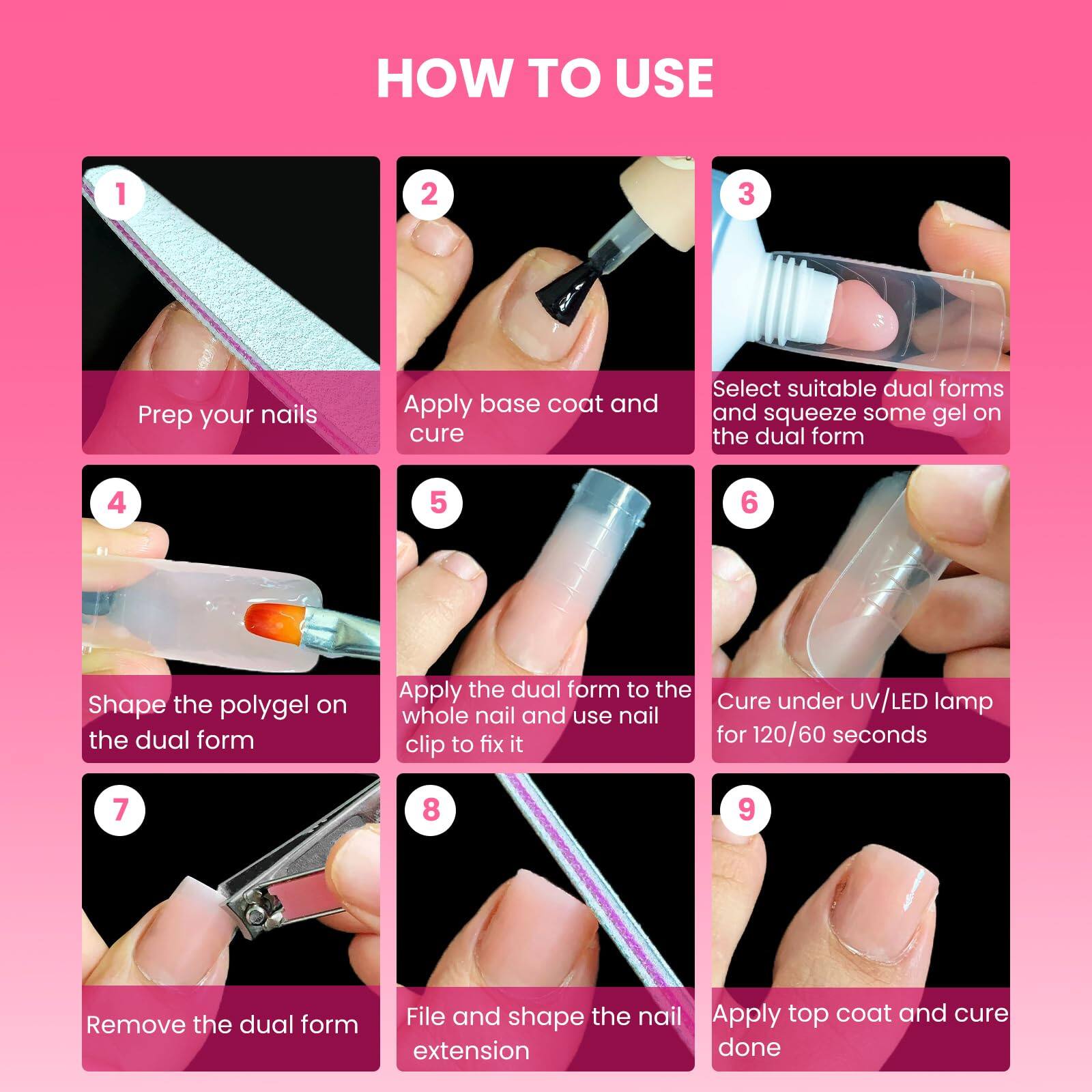 HOW TO USE

1
Prep your nails

2
Apply base coat and cure

3
Select suitable dual forms and squeeze some gel on the dual form

4
Shape the polygel on the dual form

5
Apply the dual form to the whole nail and use nail clip to fix it

6
Cure under UV/LED lamp for 120/60 seconds

7
Remove the dual form

8
File and shape the nail extension

9
Apply top coat and cure done